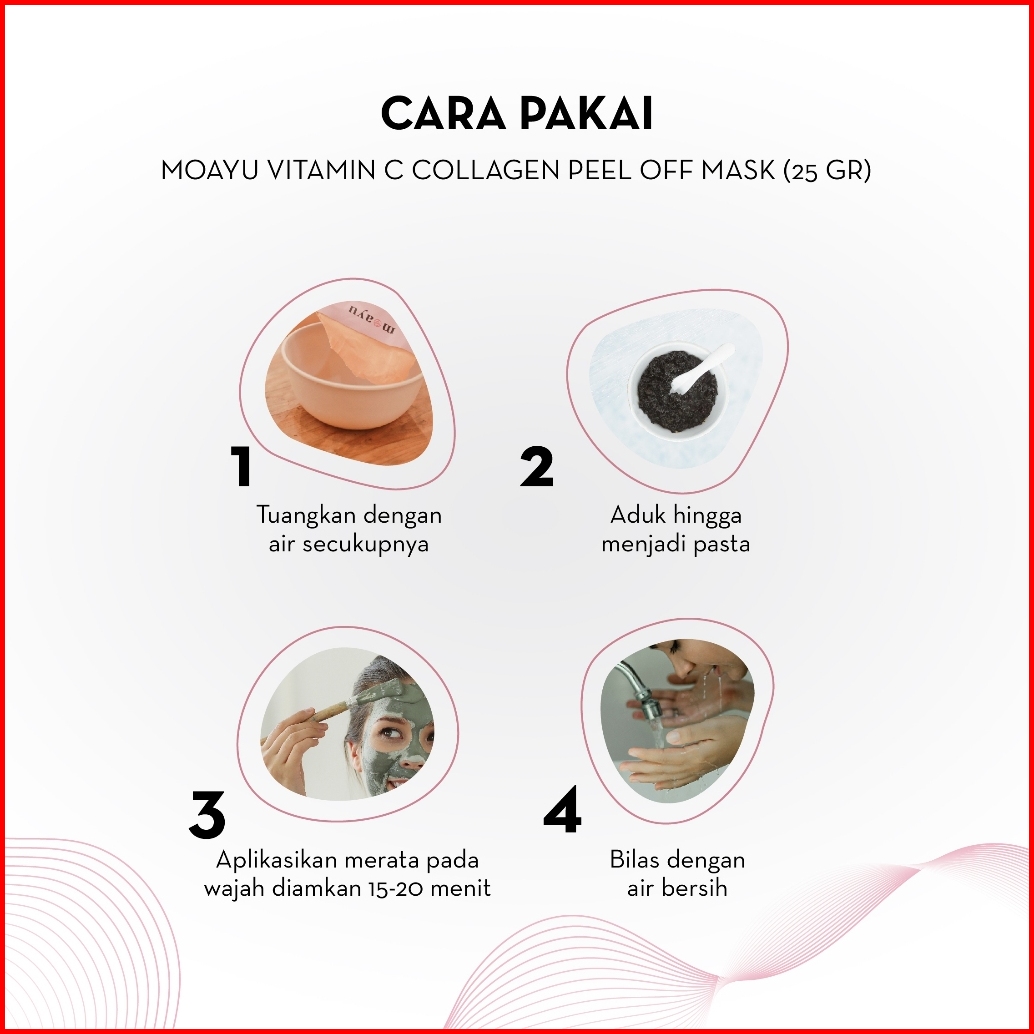 CARA PAKAI

MOAYU VITAMIN C COLLAGEN PEEL OFF MASK (25 GR)

moayu

1
Tuangkan dengan air secukupnya

2
Aduk hingga menjadi pasta

3
Aplikasikan merata pada wajah diamkan 15-20 menit

4
Bilas dengan air bersih