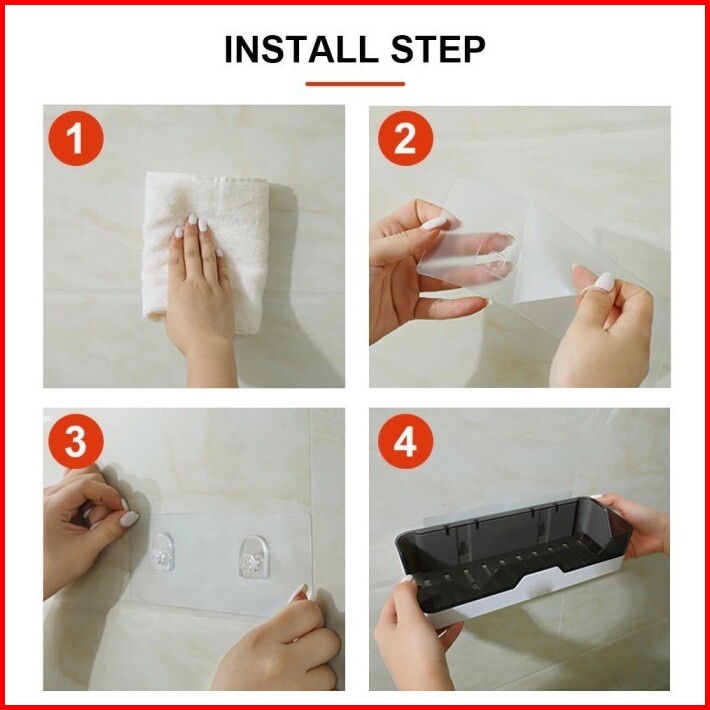 INSTALL STEP

1

2

3

4