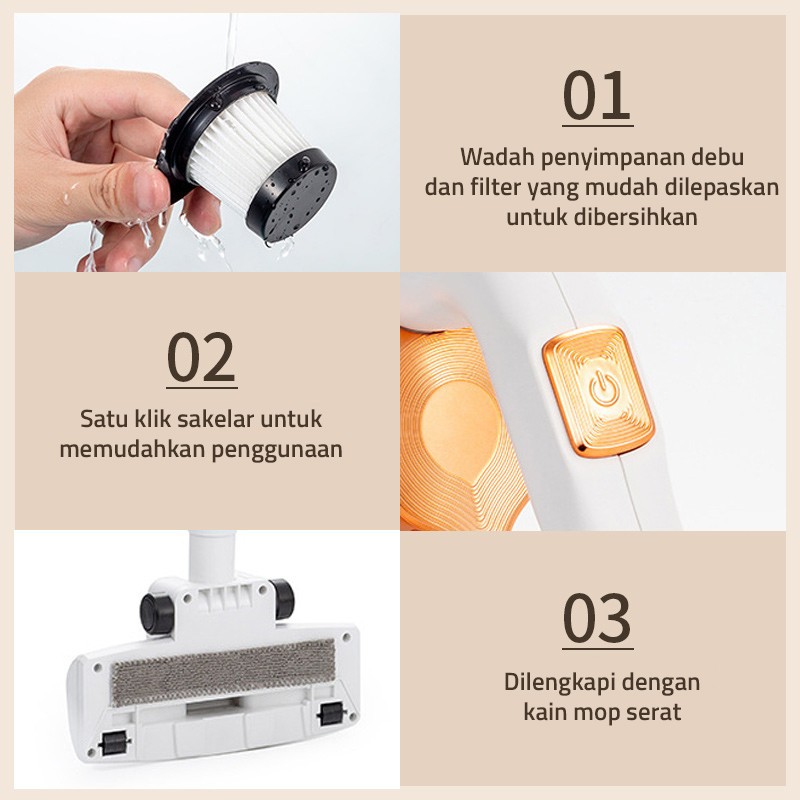 01

Wadah penyimpanan debu dan filter yang mudah dilepaskan untuk dibersihkan

02

Satu klik sakelar untuk memudahkan penggunaan

03

Dilengkapi dengan kain mop serat