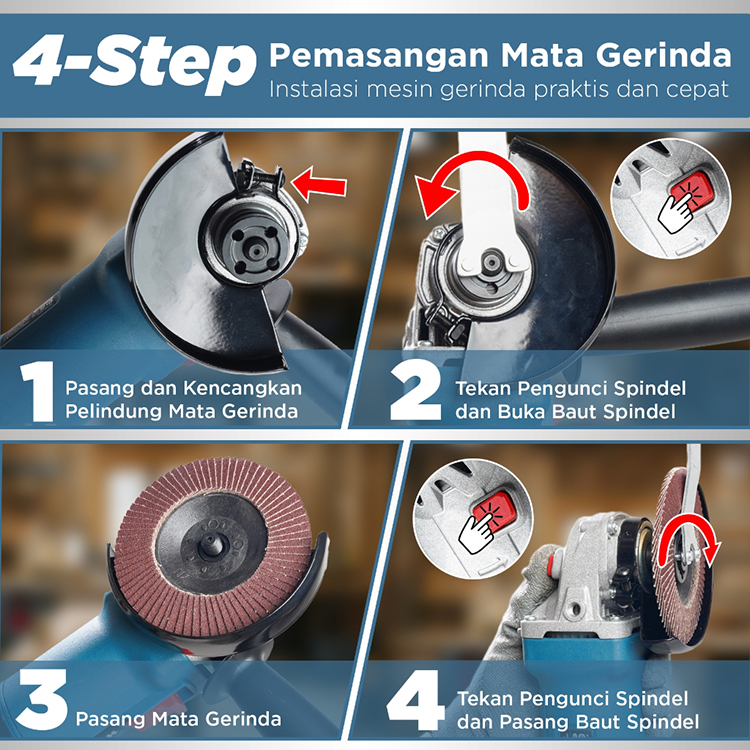 4-Step Pemasangan Mata Gerinda
Instalasi mesin gerinda praktis dan cepat

1 Pasang dan Kencangkan Pelindung Mata Gerinda

2 Tekan Pengunci Spindel dan Buka Baut Spindel

3 Pasang Mata Gerinda

4 Tekan Pengunci Spindel dan Pasang Baut Spindel