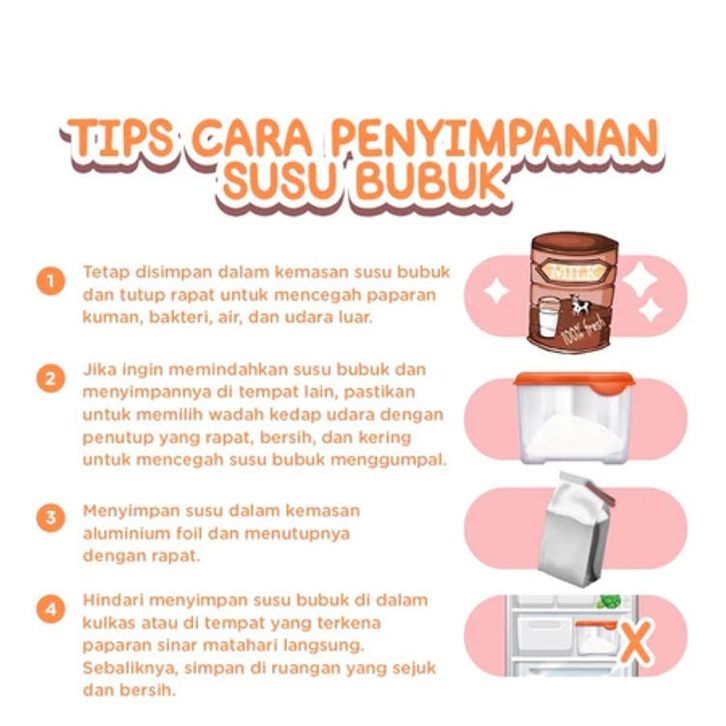 TIPS CARA PENYIMPANAN SUSU BUBUK

1 Tetap disimpan dalam kemasan susu bubuk dan tutup rapat untuk mencegah paparan kuman, bakteri, air, dan udara luar.

MILK

100% fresh

2 Jika ingin memindahkan susu bubuk dan menyimpannya di tempat lain, pastikan untuk memilih wadah kedap udara dengan penutup yang rapat, bersih, dan kering untuk mencegah susu bubuk menggumpal.

3 Menyimpan susu dalam kemasan aluminium foil dan menutupnya dengan rapat.

4 Hindari menyimpan susu bubuk di dalam kulkas atau di tempat yang terkena paparan sinar matahari langsung. Sebaliknya, simpan di ruangan yang sejuk dan bersih.

X