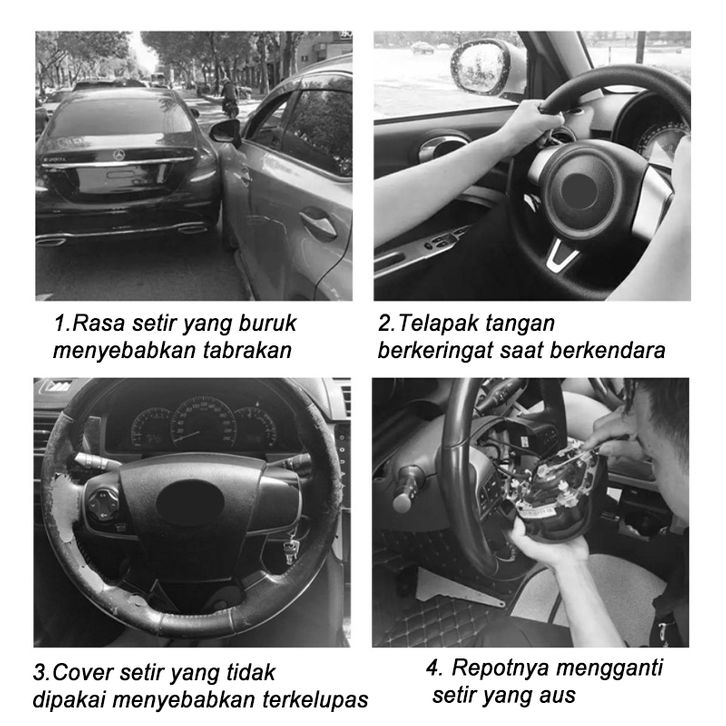 1.Rasa setir yang buruk menyebabkan tabrakan

2.Telapak tangan berkeringat saat berkendara

3.Cover setir yang tidak dipakai menyebabkan terkelupas

4. Repotnya mengganti setir yang aus