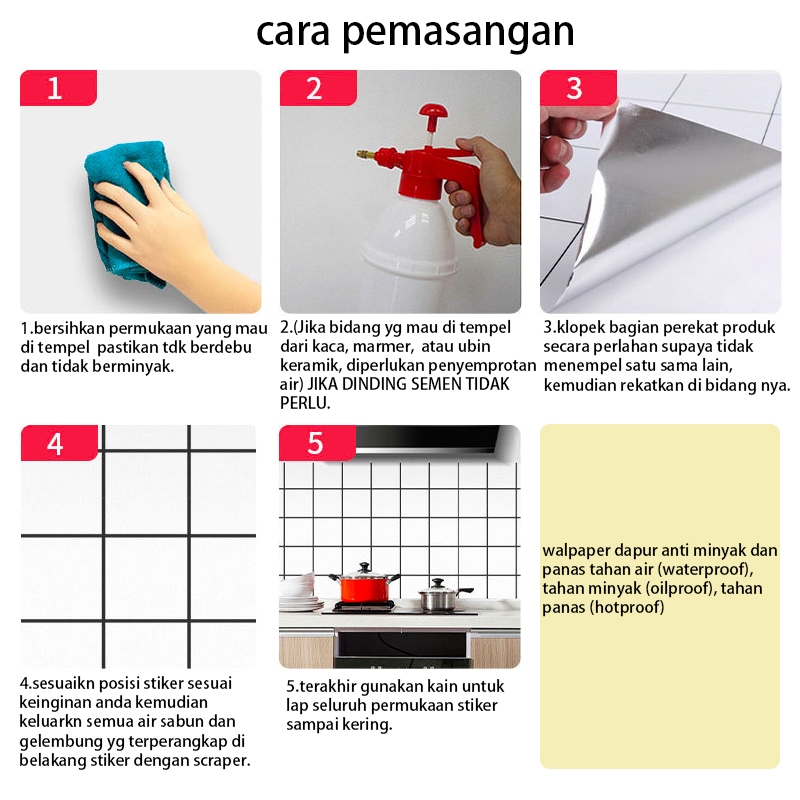 cara pemasangan

1

1.bersihkan permukaan yang mau di tempel pastikan tdk berdebu dan tidak berminyak.

2

2.(Jika bidang yg mau di tempel dari kaca, marmer, atau ubin keramik, diperlukan penyemprotan air) JIKA DINDING SEMEN TIDAK PERLU.

3

3.klopek bagian perekat produk secara perlahan supaya tidak menempel satu sama lain, kemudian rekatkan di bidang nya.

4

4.sesuaikn posisi stiker sesuai keinginan anda kemudian keluarkn semua air sabun dan gelembung yg terperangkap di belakang stiker dengan scraper.

5

5.terakhir gunakan kain untuk lap seluruh permukaan stiker sampai kering.

walpaper dapur anti minyak dan panas tahan air (waterproof), tahan minyak (oilproof), tahan panas (hotproof)