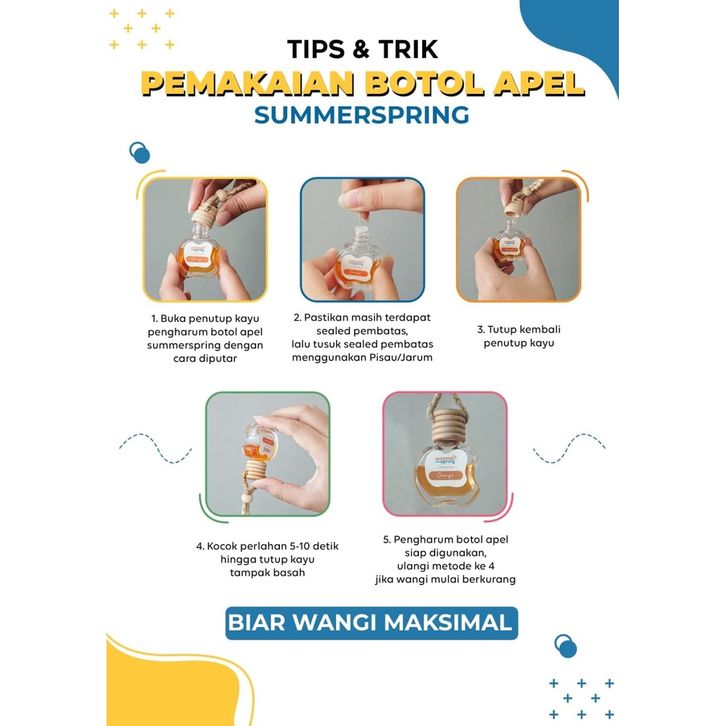 TIPS & TRIK
PEMAKAIAN BOTOL APEL
SUMMERSPRING

1. Buka penutup kayu pengharum botol apel summerspring dengan cara diputar

2. Pastikan masih terdapat sealed pembatas, lalu tusuk sealed pembatas menggunakan Pisau/Jarum

3. Tutup kembali penutup kayu

4. Kocok perlahan 5-10 detik hingga tutup kayu tampak basah

5. Pengharum botol apel siap digunakan, ulangi metode ke 4 jika wangi mulai berkurang

BIAR WANGI MAKSIMAL