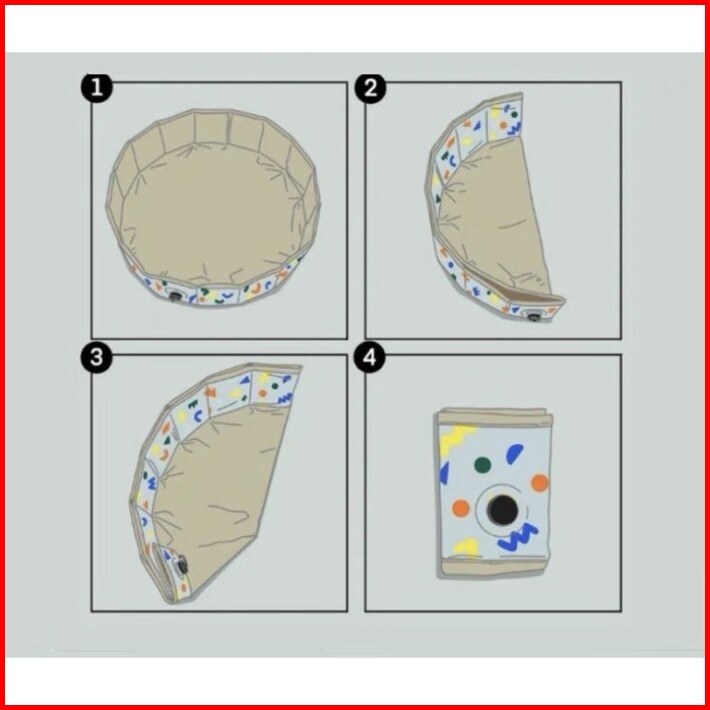 1
2
3
4