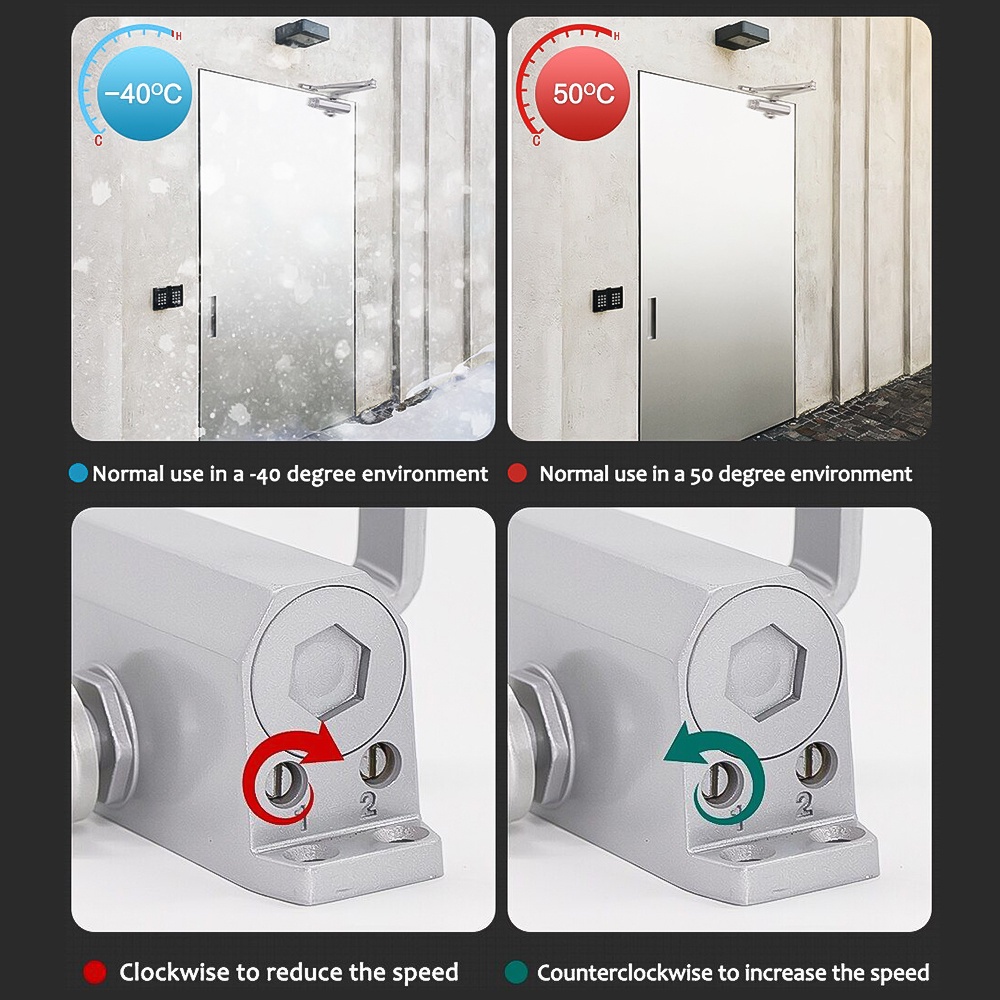 H
−40°C
C

H
50°C
C

Normal use in a -40 degree environment

Normal use in a 50 degree environment

1
2

1
2

Clockwise to reduce the speed

Counterclockwise to increase the speed