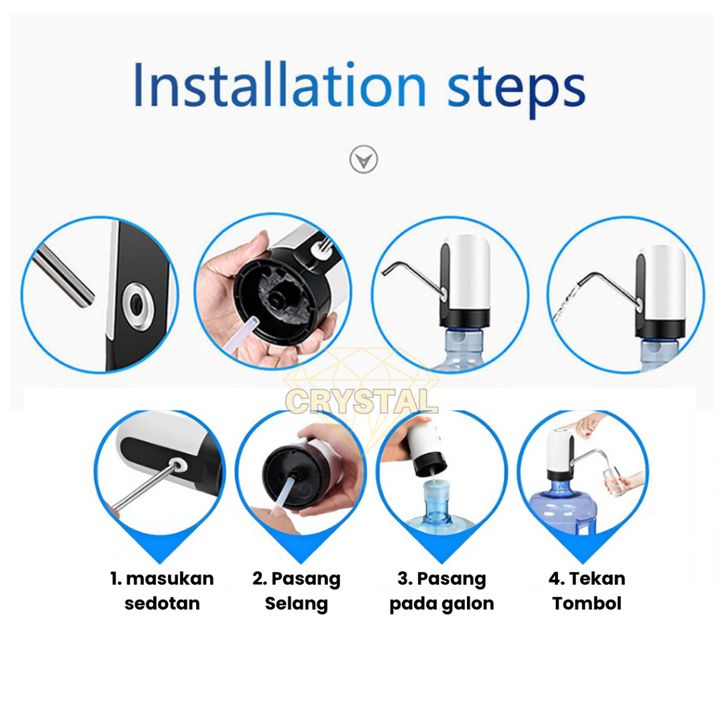 Installation steps

CRYSTAL

1. masukan sedotan

2. Pasang Selang

3. Pasang pada galon

4. Tekan Tombol