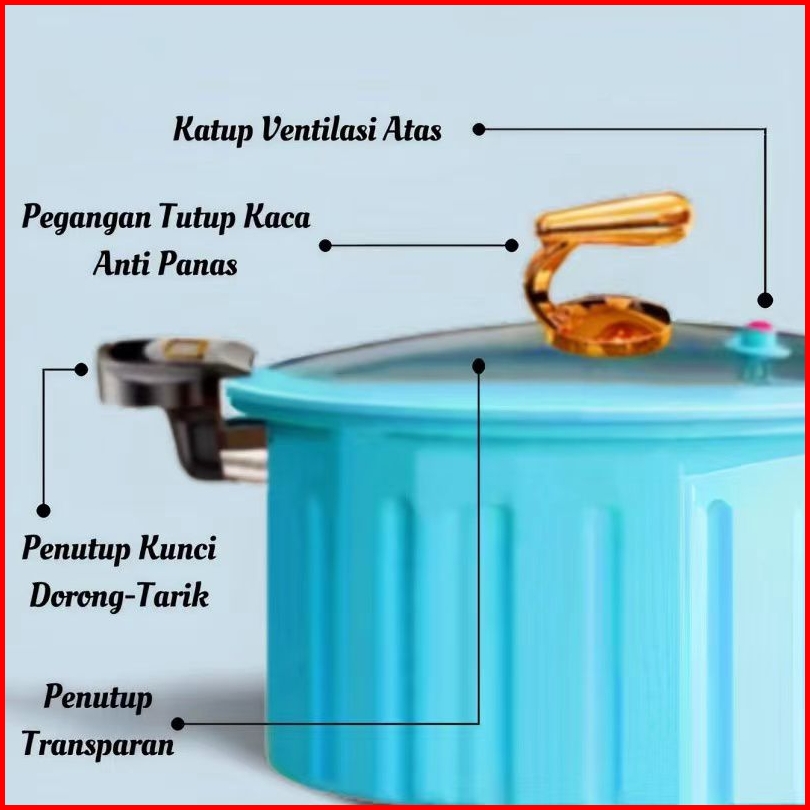 Katup Ventilasi Atas

Pegangan Tutup Kaca Anti Panas

Penutup Kunci Dorong-Tarik

Penutup Transparan