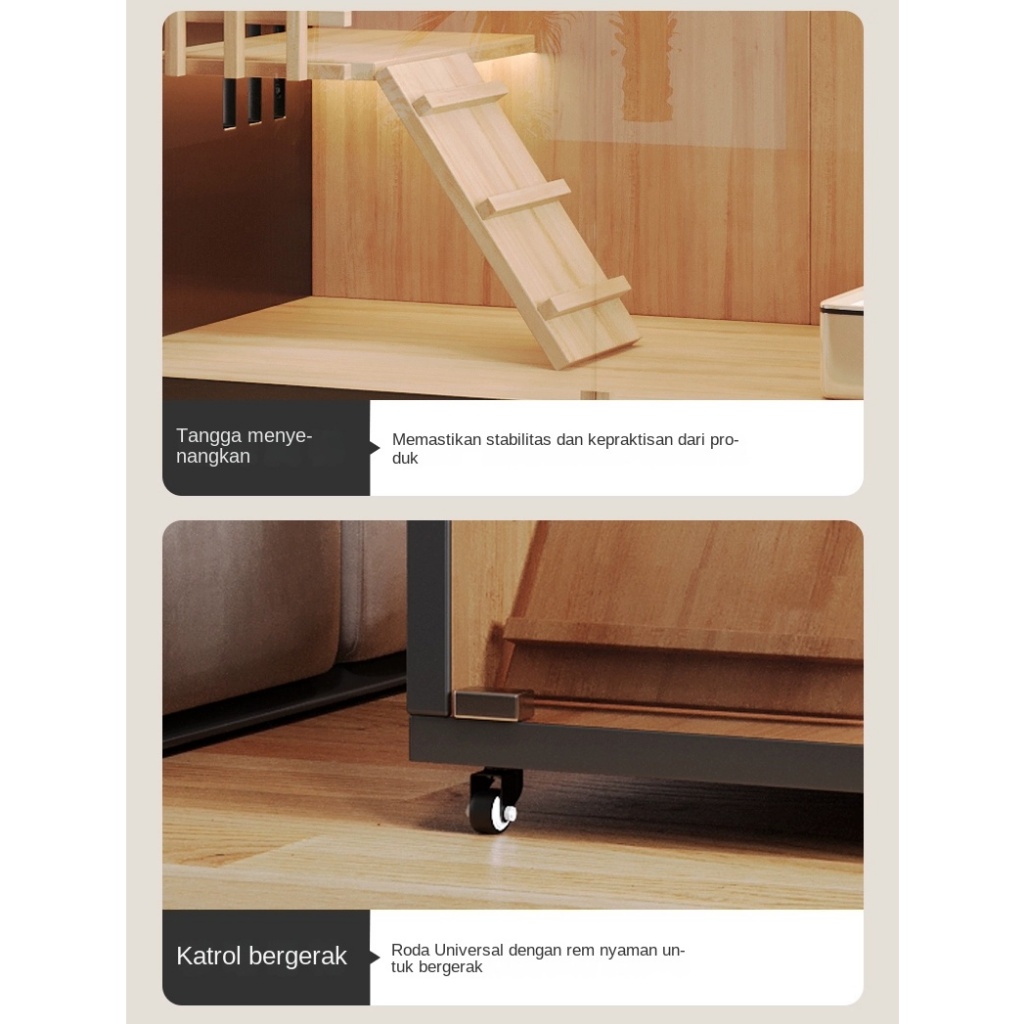 Tangga menyenangkan

Memastikan stabilitas dan kepraktisan dari produk

Katrol bergerak

Roda Universal dengan rem nyaman untuk bergerak