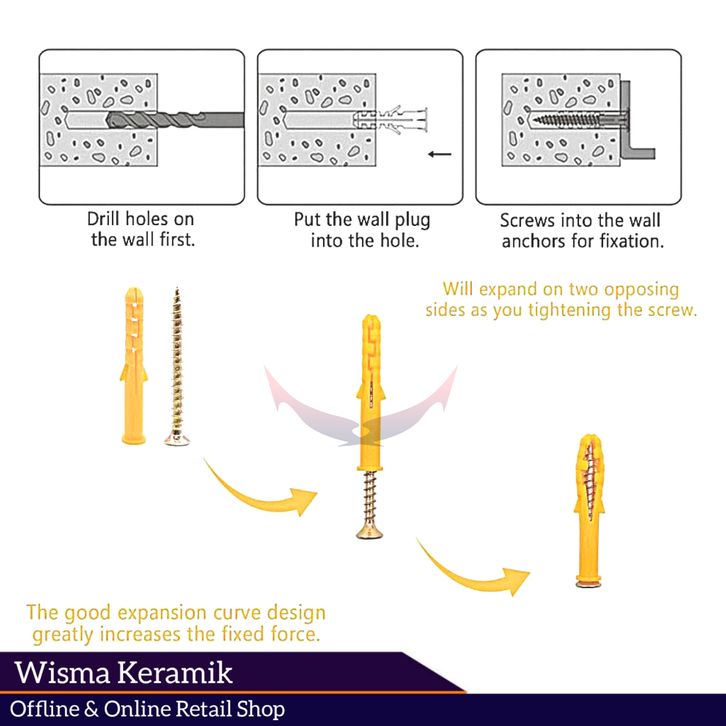 Drill holes on the wall first.

Put the wall plug into the hole.

Screws into the wall anchors for fixation.

Will expand on two opposing sides as you tightening the screw.

The good expansion curve design greatly increases the fixed force.

Wisma Keramik

Offline & Online Retail Shop