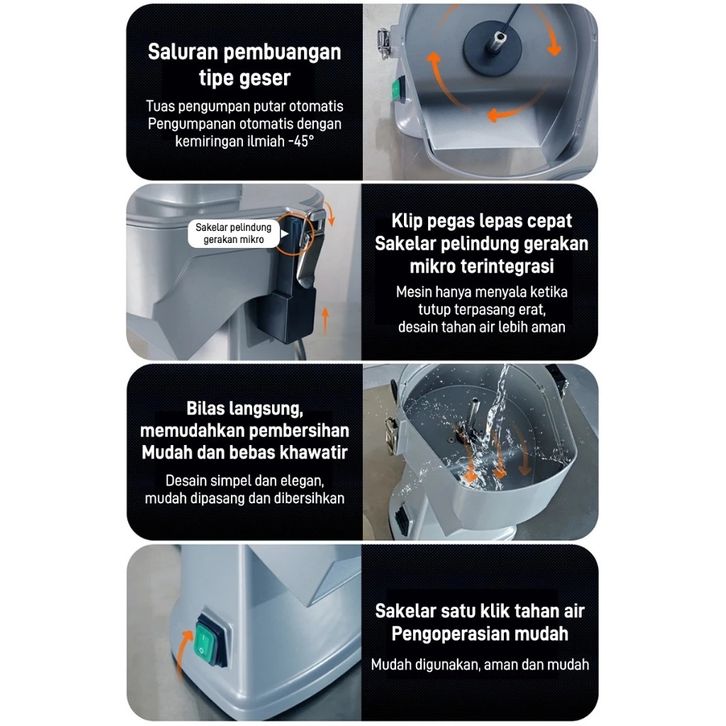 Saluran pembuangan tipe geser

Tuas pengumpan putar otomatis
Pengumpanan otomatis dengan kemiringan ilmiah -45°

Sakelar pelindung gerakan mikro

Klip pegas lepas cepat
Sakelar pelindung gerakan mikro terintegrasi

Mesin hanya menyala ketika tutup terpasang erat, desain tahan air lebih aman

Bilas langsung, memudahkan pembersihan
Mudah dan bebas khawatir

Desain simpel dan elegan, mudah dipasang dan dibersihkan

Sakelar satu klik tahan air
Pengoperasian mudah

Mudah digunakan, aman dan mudah