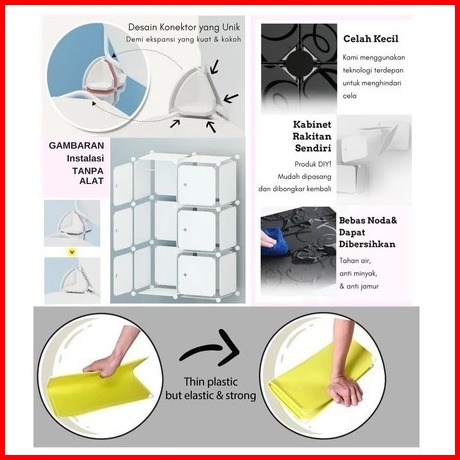 Desain Konektor yang Unik
Demi ekspansi yang kuat & kokoh

GAMBARAN
Instalasi
TANPA
ALAT

Celah Kecil
Kami menggunakan teknologi terdepan untuk menghindari cela

Kabinet Rakitan Sendiri
Produk DIY!
Mudah dipasang dan dibongkar kembali

Bebas Noda& Dapat Dibersihkan
Tahan air, anti minyak, & anti jamur

Thin plastic
but elastic & strong