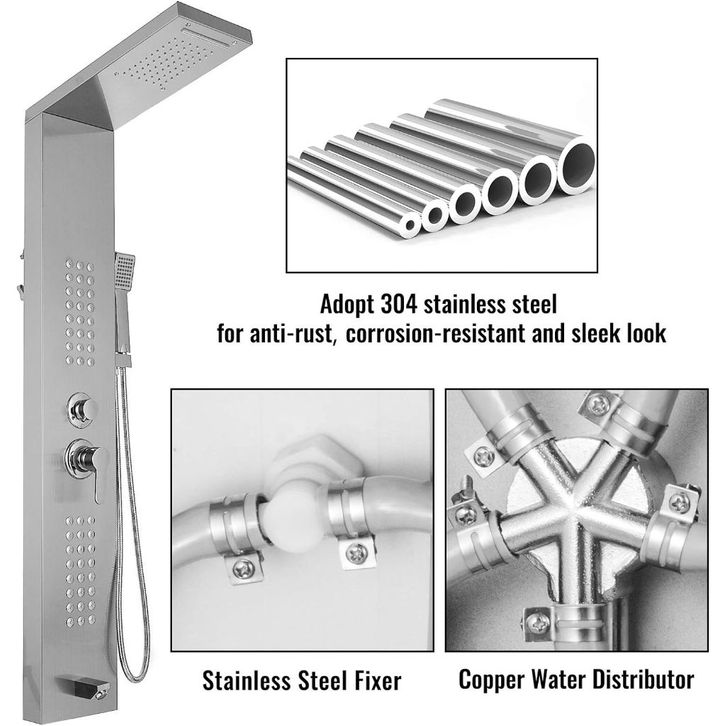 Adopt 304 stainless steel
for anti-rust, corrosion-resistant and sleek look

Stainless Steel Fixer

Copper Water Distributor