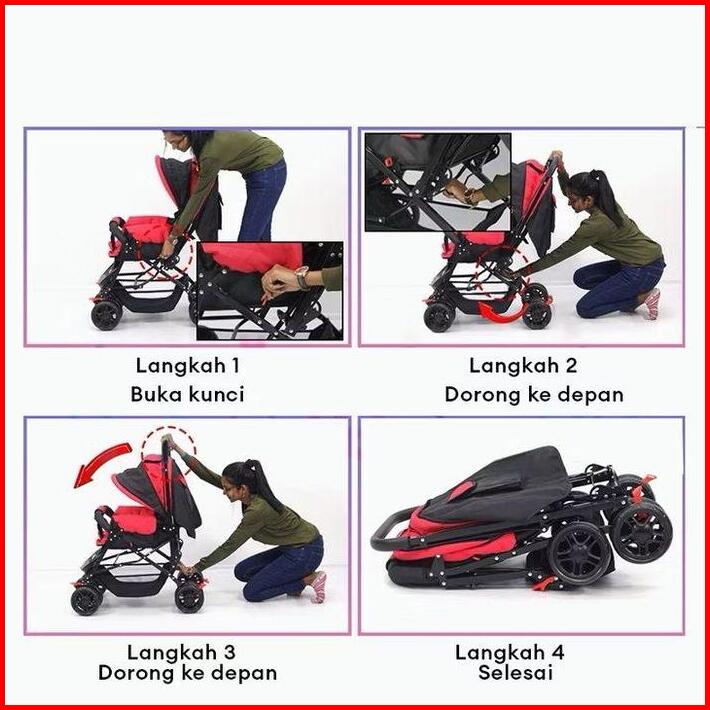 Langkah 1
Buka kunci

Langkah 2
Dorong ke depan

Langkah 3
Dorong ke depan

Langkah 4
Selesai