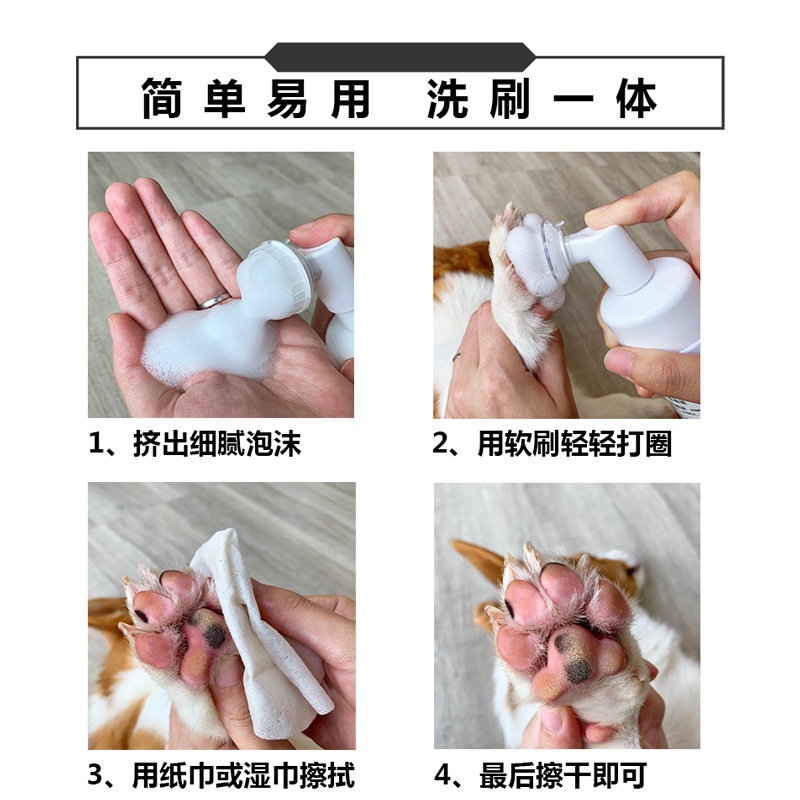 简单易用 洗刷一体

1、挤出细腻泡沫

2、用软刷轻轻打圈

3、用纸巾或湿巾擦拭

4、最后擦干即可