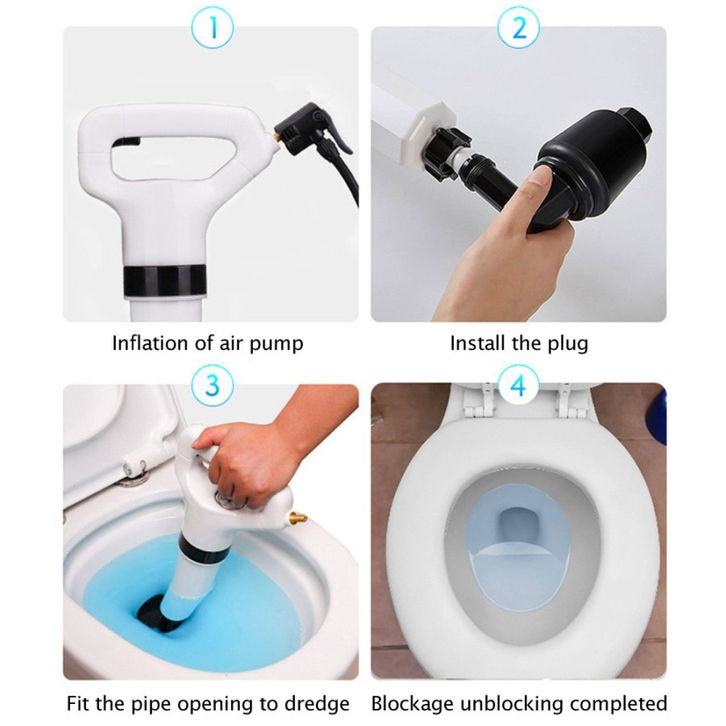 1

Inflation of air pump

2

Install the plug

3

Fit the pipe opening to dredge

4

Blockage unblocking completed