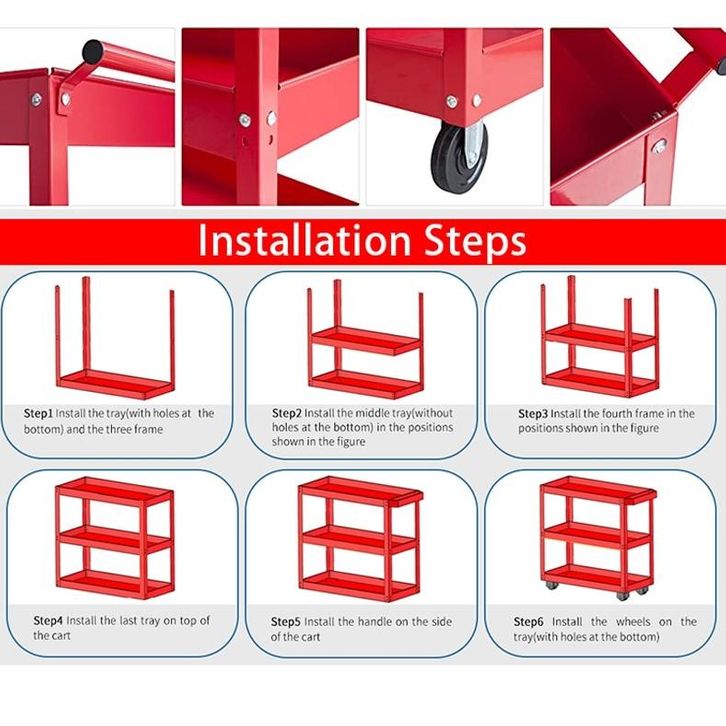 Installation Steps

Step1 Install the tray(with holes at the bottom) and the three frame

Step2 Install the middle tray(without holes at the bottom) in the positions shown in the figure

Step3 Install the fourth frame in the positions shown in the figure

Step4 Install the last tray on top of the cart

Step5 Install the handle on the side of the cart

Step6 Install the wheels on the tray(with holes at the bottom)