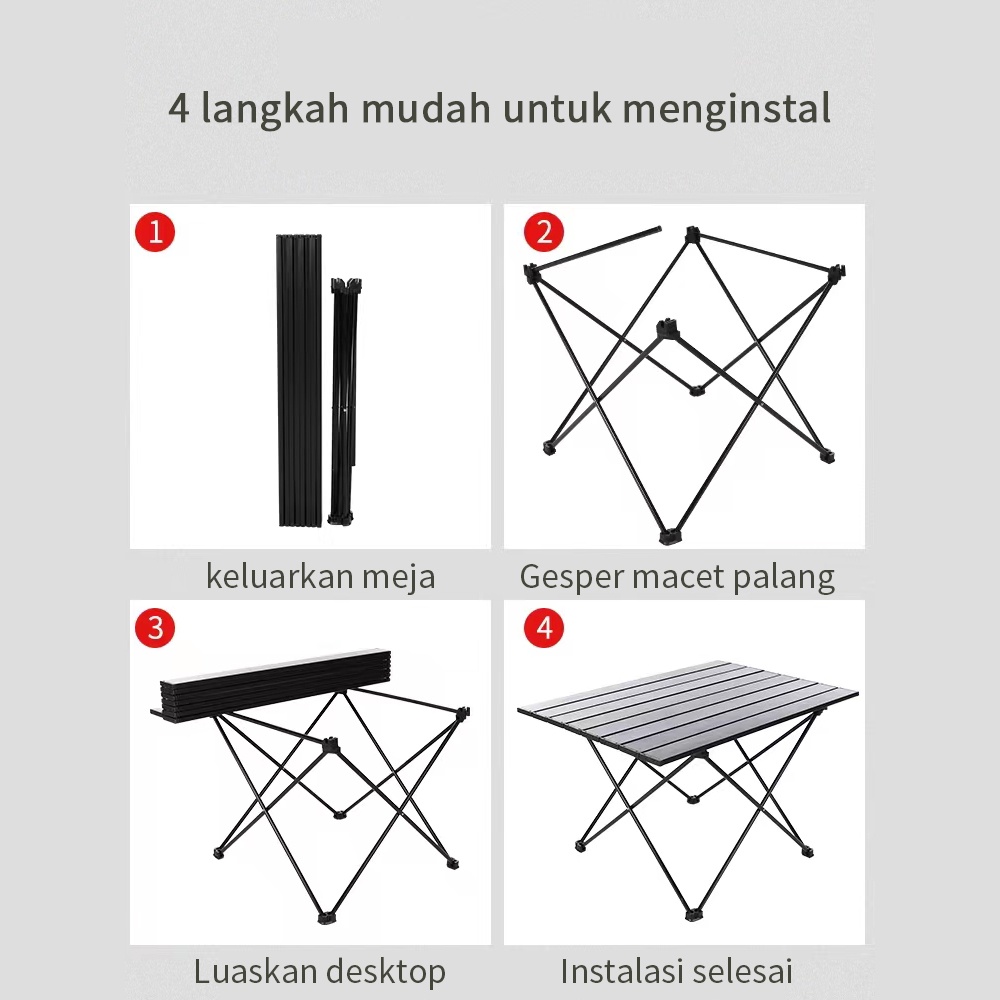 4 langkah mudah untuk menginstal

1

keluarkan meja

2

Gesper macet palang

3

Luaskan desktop

4

Instalasi selesai