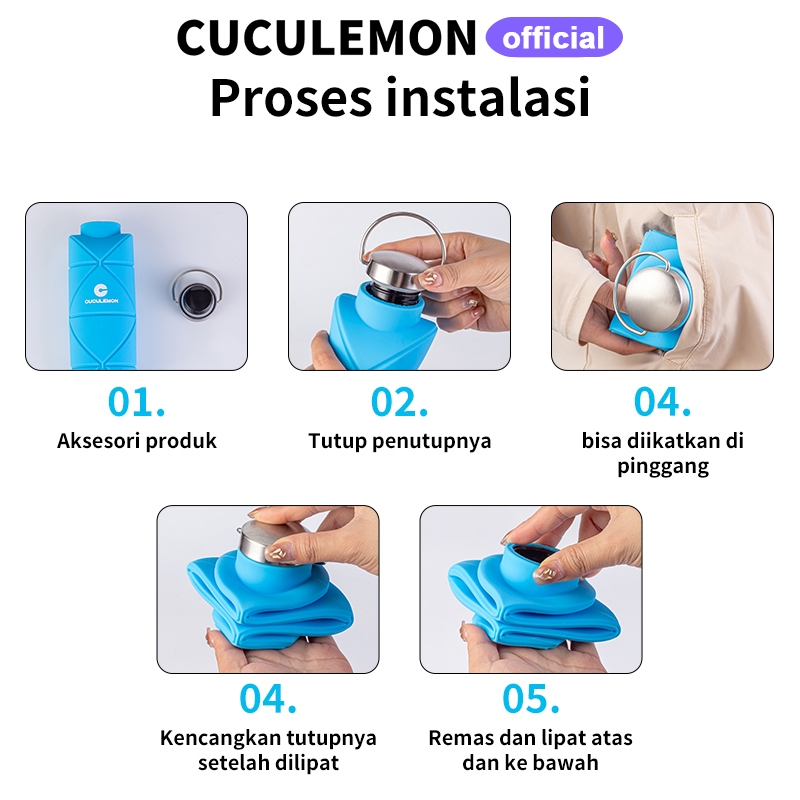 CUCULEMON official
Proses instalasi

CUCULEMON

01.
Aksesori produk

02.
Tutup penutupnya

04.
bisa diikatkan di pinggang

04.
Kencangkan tutupnya setelah dilipat

05.
Remas dan lipat atas dan ke bawah