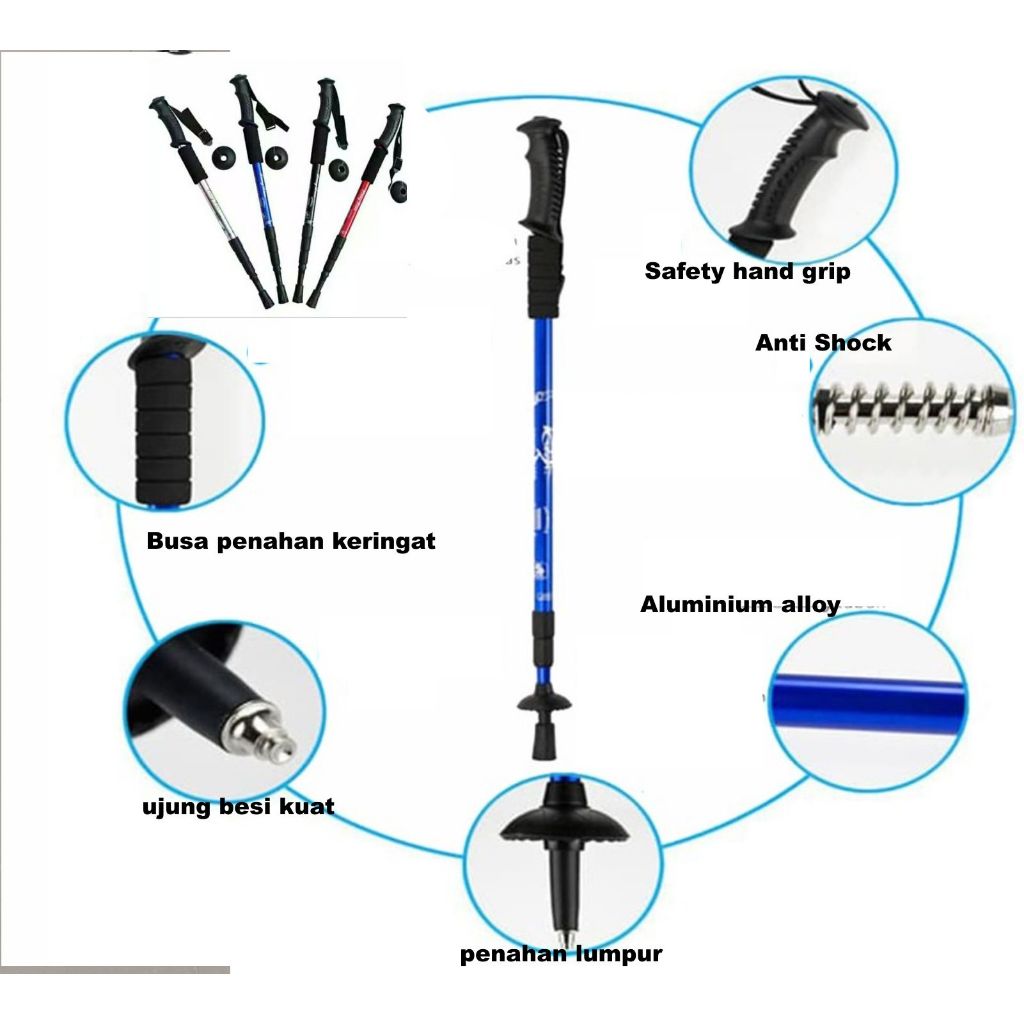 Safety hand grip

Anti Shock

Busa penahan keringat

Aluminium alloy

ujung besi kuat

penahan lumpur