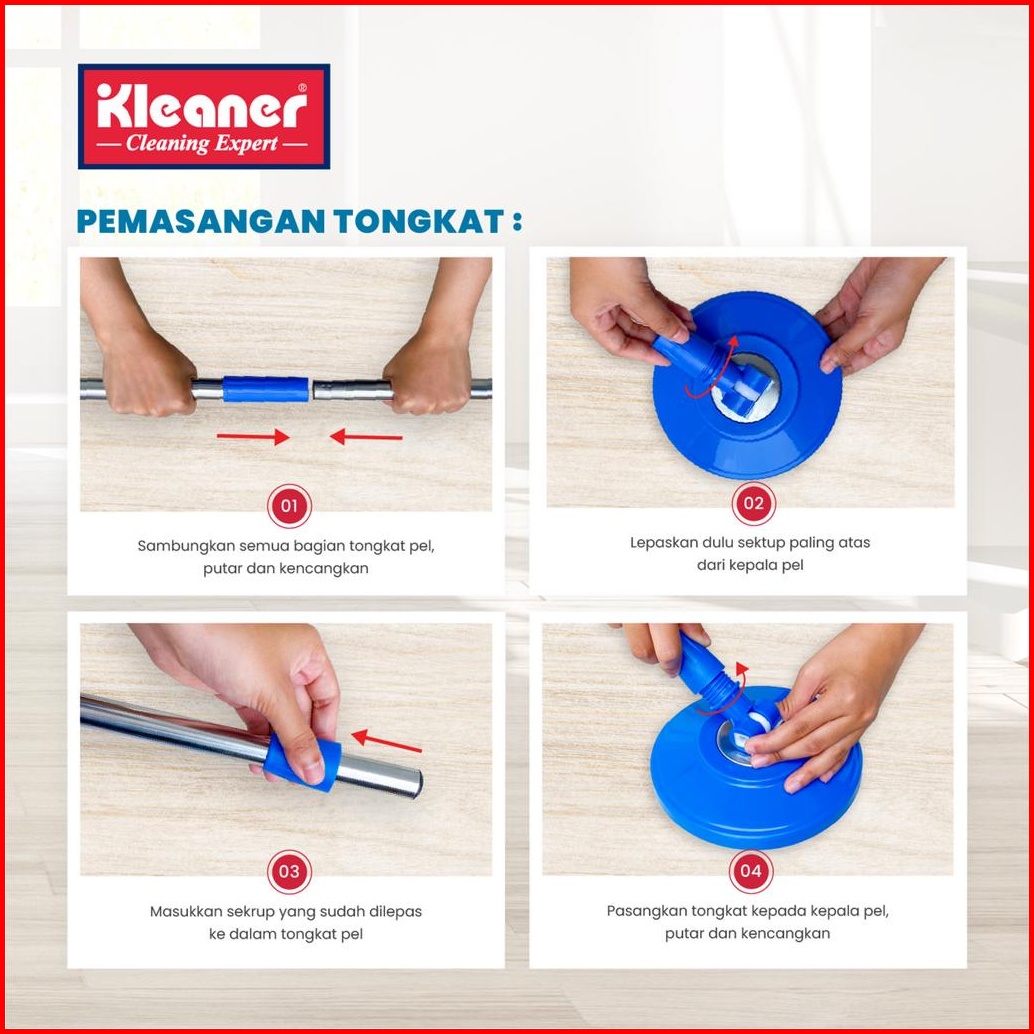 Kleaner®
— Cleaning Expert —

PEMASANGAN TONGKAT :

01
Sambungkan semua bagian tongkat pel, putar dan kencangkan

02
Lepaskan dulu sektup paling atas dari kepala pel

03
Masukkan sekrup yang sudah dilepas ke dalam tongkat pel

04
Pasangkan tongkat kepada kepala pel, putar dan kencangkan