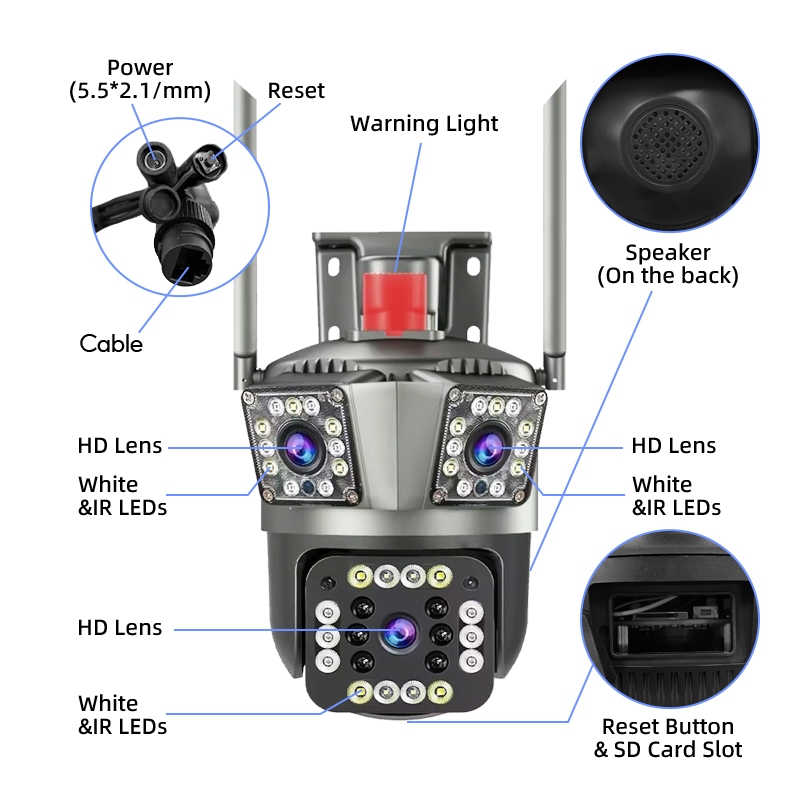 Power
(5.5*2.1/mm)

Reset

Warning Light

Speaker
(On the back)

Cable

HD Lens

White
&IR LEDs

HD Lens

White
&IR LEDs

HD Lens

White
&IR LEDs

Reset Button
& SD Card Slot