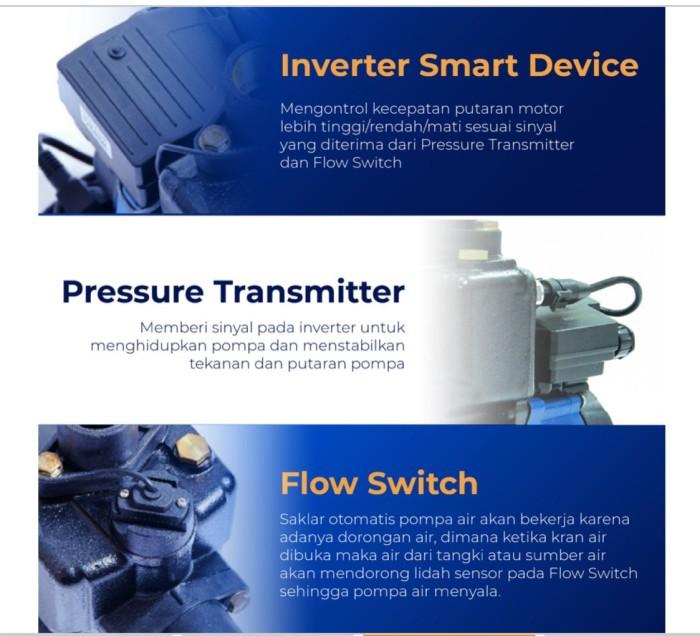 Inverter Smart Device

Mengontrol kecepatan putaran motor lebih tinggi/rendah/mati sesuai sinyal yang diterima dari Pressure Transmitter dan Flow Switch

Pressure Transmitter

Memberi sinyal pada inverter untuk menghidupkan pompa dan menstabilkan tekanan dan putaran pompa

Flow Switch

Saklar otomatis pompa air akan bekerja karena adanya dorongan air, dimana ketika kran air dibuka maka air dari tangki atau sumber air akan mendorong lidah sensor pada Flow Switch sehingga pompa air menyala.