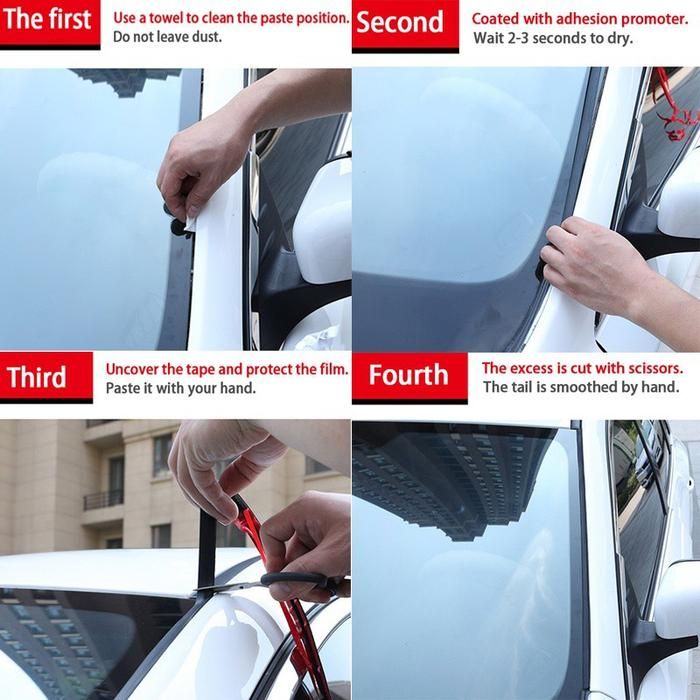 The first
Use a towel to clean the paste position.
Do not leave dust.

Second
Coated with adhesion promoter.
Wait 2-3 seconds to dry.

Third
Uncover the tape and protect the film.
Paste it with your hand.

Fourth
The excess is cut with scissors.
The tail is smoothed by hand.