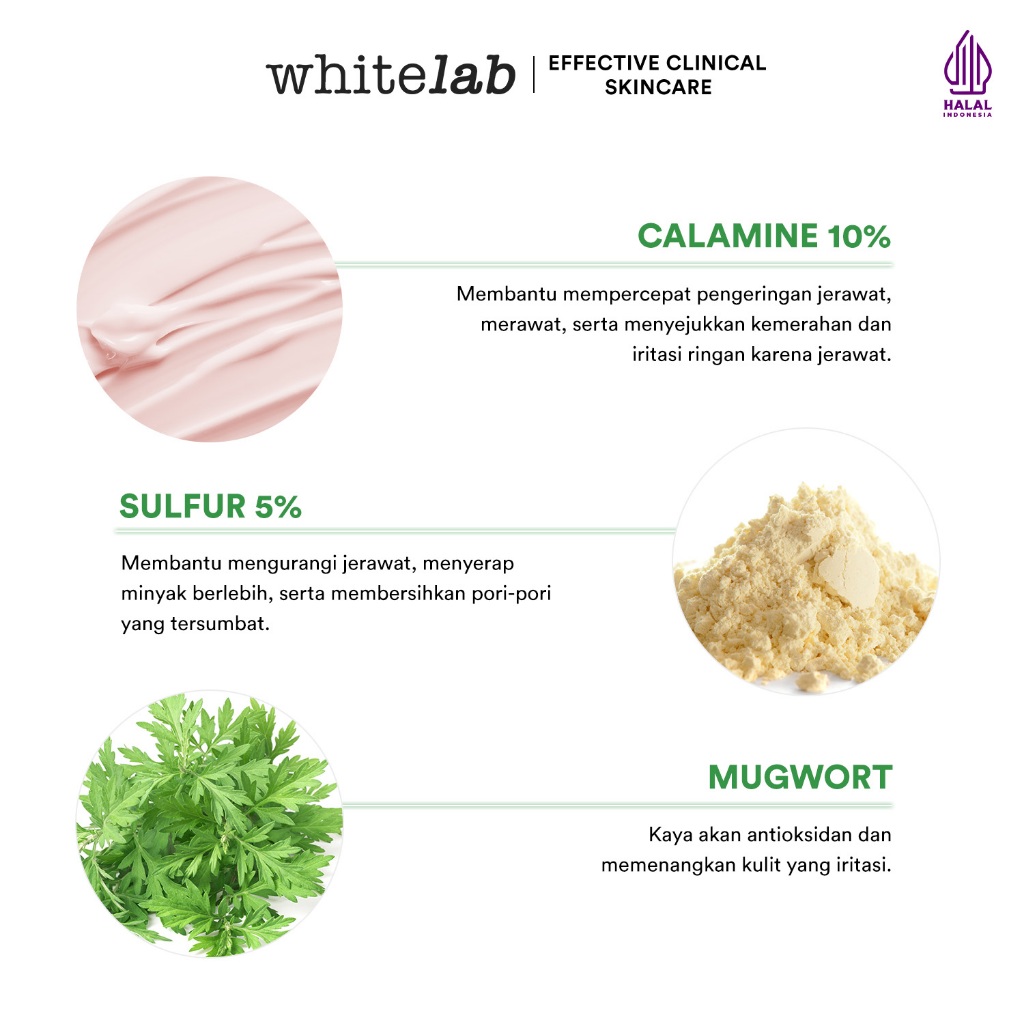 whitelab | EFFECTIVE CLINICAL SKINCARE

HALAL
INDONESIA

CALAMINE 10%

Membantu mempercepat pengeringan jerawat, merawat, serta menyejukkan kemerahan dan iritasi ringan karena jerawat.

SULFUR 5%

Membantu mengurangi jerawat, menyerap minyak berlebih, serta membersihkan pori-pori yang tersumbat.

MUGWORT

Kaya akan antioksidan dan memenangkan kulit yang iritasi.