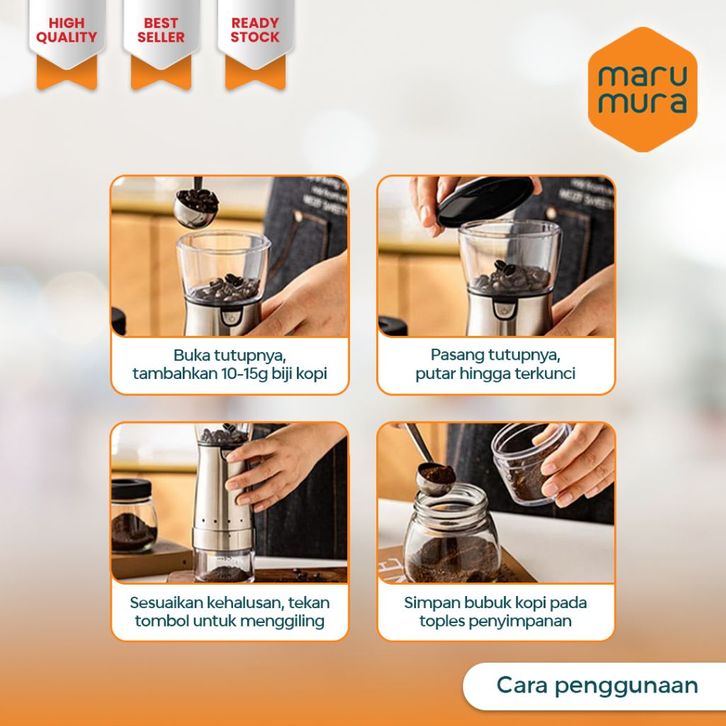 HIGH QUALITY

BEST SELLER

READY STOCK

maru mura

Buka tutupnya, tambahkan 10-15g biji kopi

Pasang tutupnya, putar hingga terkunci

Sesuaikan kehalusan, tekan tombol untuk menggiling

Simpan bubuk kopi pada toples penyimpanan

Cara penggunaan