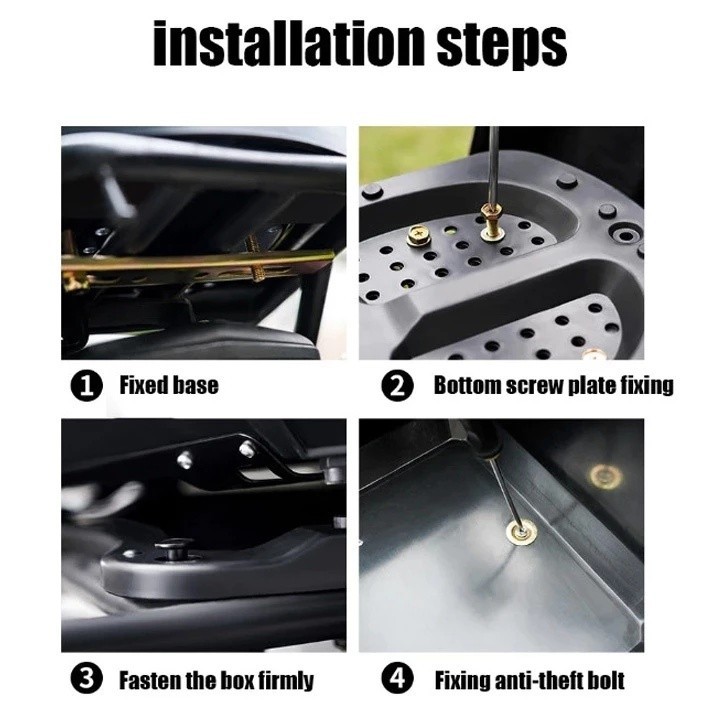 installation steps

1 Fixed base

2 Bottom screw plate fixing

3 Fasten the box firmly

4 Fixing anti-theft bolt