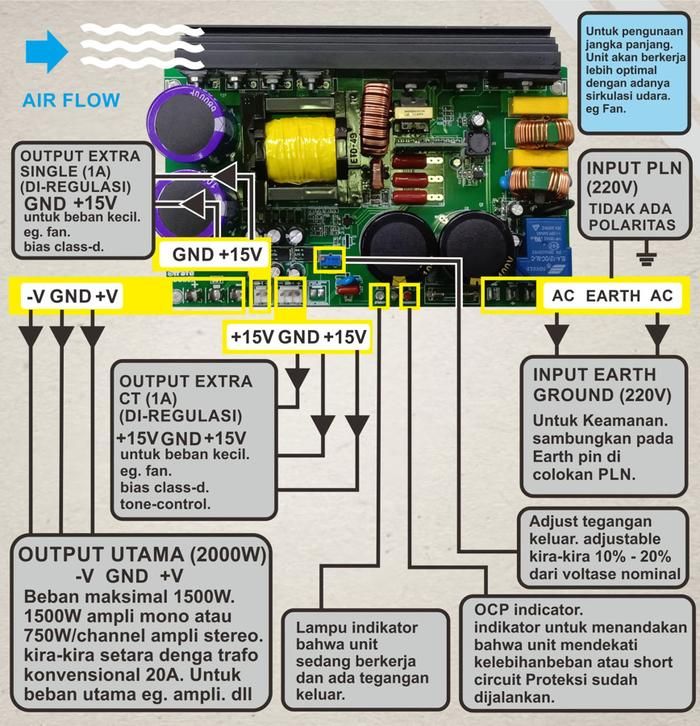 AIR FLOW

Untuk pengunaan jangka panjang. Unit akan berkerja lebih optimal dengan adanya sirkulasi udara. eg Fan.

OUTPUT EXTRA SINGLE (1A) (DI-REGULASI)
GND +15V
untuk beban kecil. eg. fan. bias class-d.

INPUT PLN (220V)
TIDAK ADA POLARITAS

GND +15V

-V GND +V

AC EARTH AC

+15V GND +15V

OUTPUT EXTRA CT (1A) (DI-REGULASI)
+15V GND +15V
untuk beban kecil. eg. fan. bias class-d. tone-control.

INPUT EARTH GROUND (220V)
Untuk Keamanan. sambungkan pada Earth pin di colokan PLN.

Adjust tegangan keluar. adjustable kira-kira 10% - 20% dari voltase nominal

OUTPUT UTAMA (2000W)
-V GND +V
Beban maksimal 1500W. 1500W ampli mono atau 750W/channel ampli stereo. kira-kira setara denga trafo konvensional 20A. Untuk beban utama eg. ampli. dll

Lampu indikator bahwa unit sedang berkerja dan ada tegangan keluar.

OCP indicator. indikator untuk menandakan bahwa unit mendekati kelebihanbeban atau short circuit Proteksi sudah dijalankan.