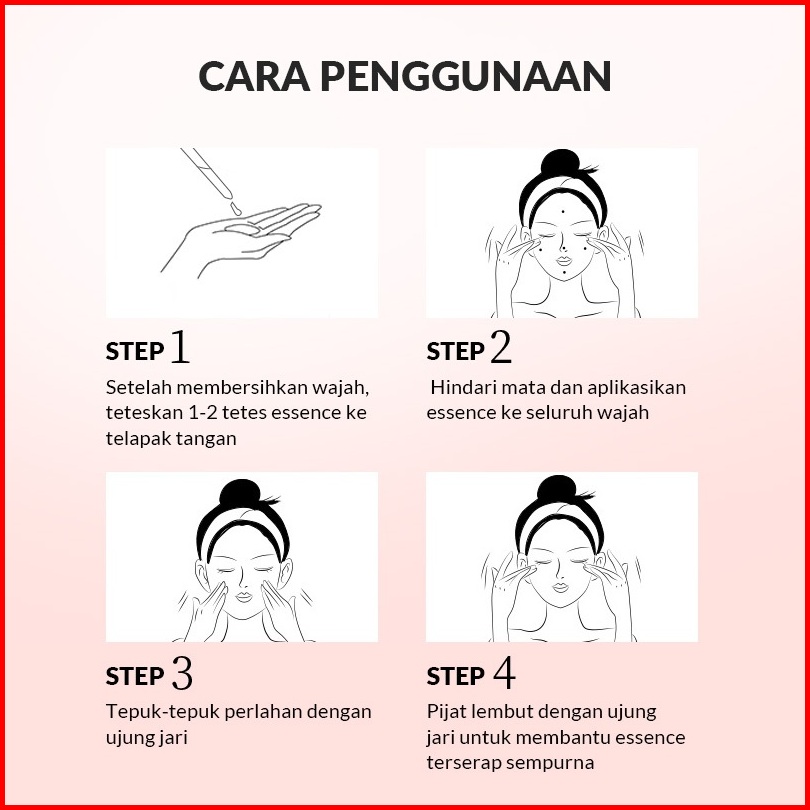 CARA PENGGUNAAN

STEP 1
Setelah membersihkan wajah, teteskan 1-2 tetes essence ke telapak tangan

STEP 2
Hindari mata dan aplikasikan essence ke seluruh wajah

STEP 3
Tepuk-tepuk perlahan dengan ujung jari

STEP 4
Pijat lembut dengan ujung jari untuk membantu essence terserap sempurna