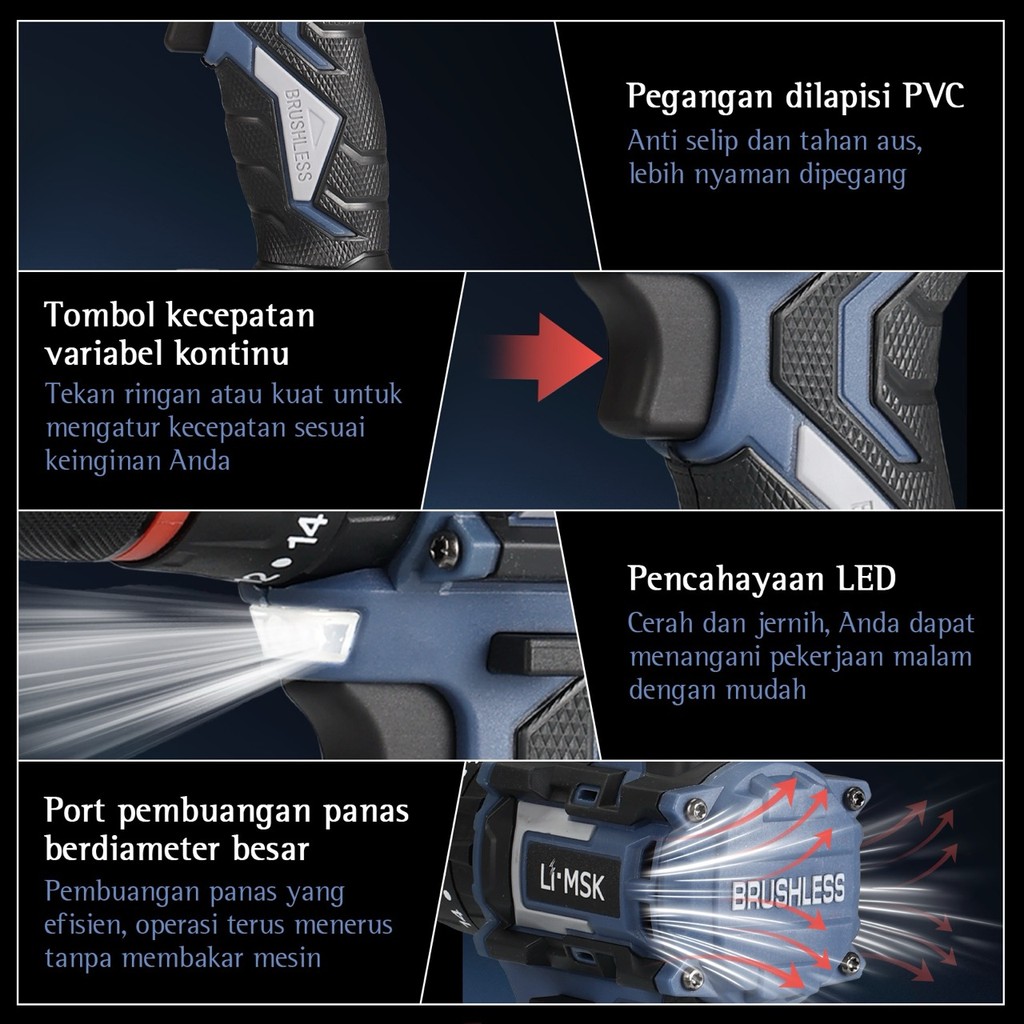 BRUSHLESS

Pegangan dilapisi PVC
Anti selip dan tahan aus, lebih nyaman dipegang

Tombol kecepatan variabel kontinu
Tekan ringan atau kuat untuk mengatur kecepatan sesuai keinginan Anda

14

Pencahayaan LED
Cerah dan jernih, Anda dapat menangani pekerjaan malam dengan mudah

Port pembuangan panas berdiameter besar
Pembuangan panas yang efisien, operasi terus menerus tanpa membakar mesin

LI·MSK

BRUSHLESS