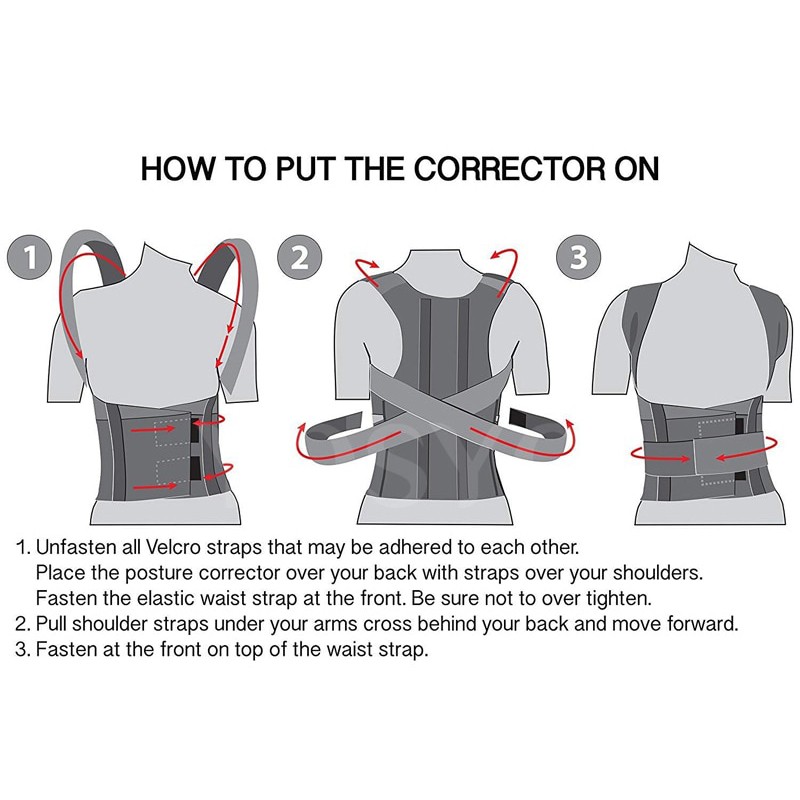 HOW TO PUT THE CORRECTOR ON

1

2

3

1. Unfasten all Velcro straps that may be adhered to each other.
Place the posture corrector over your back with straps over your shoulders.
Fasten the elastic waist strap at the front. Be sure not to over tighten.
2. Pull shoulder straps under your arms cross behind your back and move forward.
3. Fasten at the front on top of the waist strap.