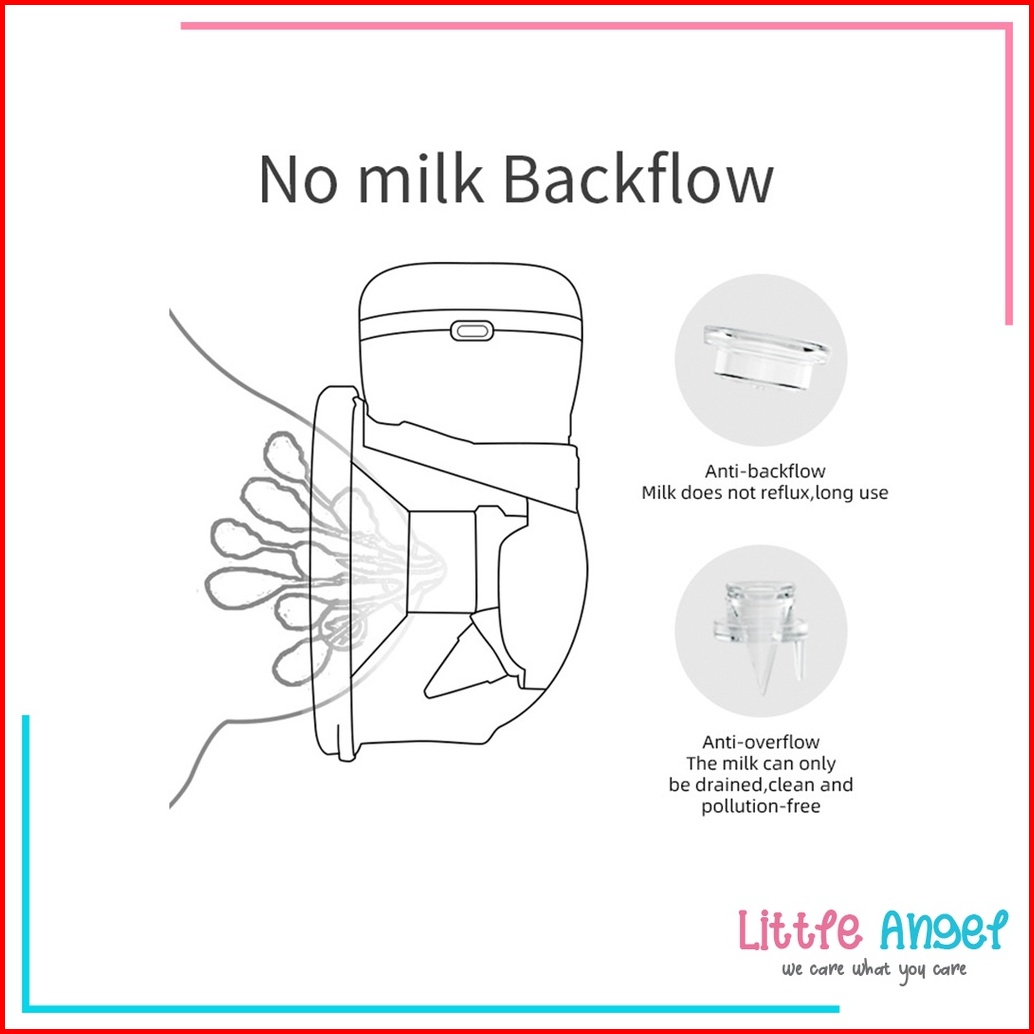 No milk Backflow

Anti-backflow
Milk does not reflux,long use

Anti-overflow
The milk can only be drained,clean and pollution-free

Little Angel
we care what you care