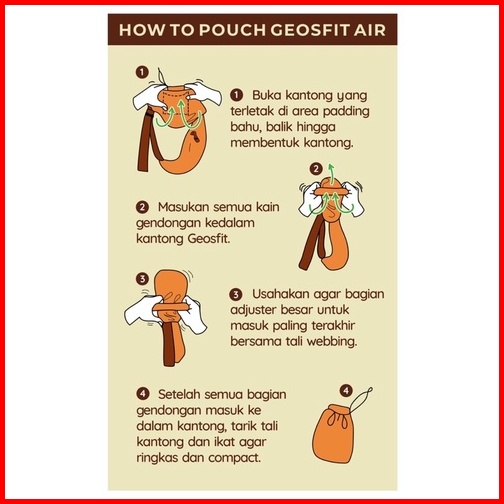 HOW TO POUCH GEOSFIT AIR

1

1 Buka kantong yang terletak di area padding bahu, balik hingga membentuk kantong.

2

2 Masukan semua kain gendongan kedalam kantong Geosfit.

3

3 Usahakan agar bagian adjuster besar untuk masuk paling terakhir bersama tali webbing.

4 Setelah semua bagian gendongan masuk ke dalam kantong, tarik tali kantong dan ikat agar ringkas dan compact.

4