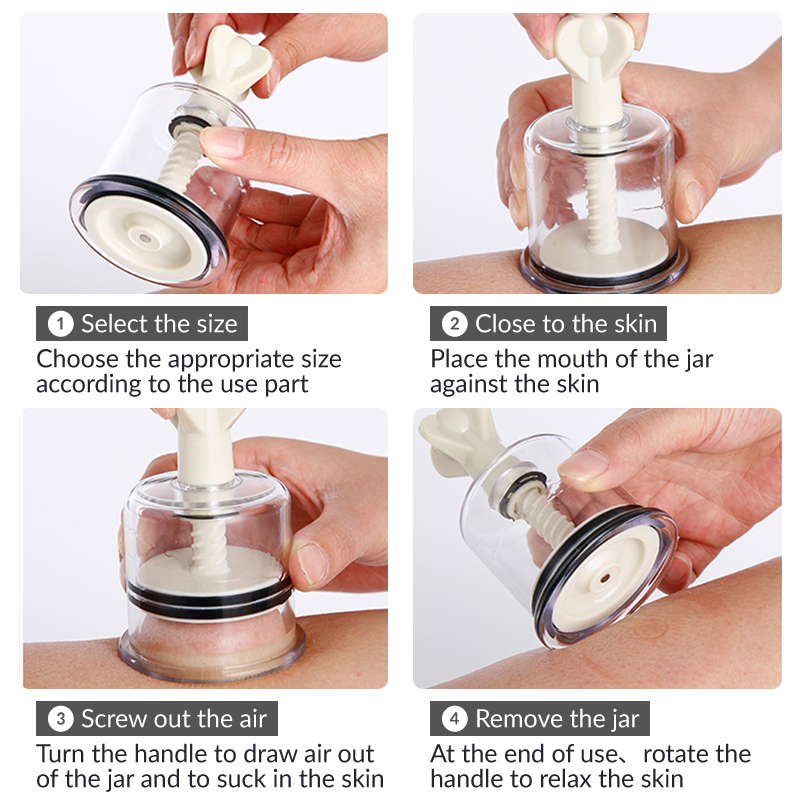 1 Select the size
Choose the appropriate size according to the use part

2 Close to the skin
Place the mouth of the jar against the skin

3 Screw out the air
Turn the handle to draw air out of the jar and to suck in the skin

4 Remove the jar
At the end of use、rotate the handle to relax the skin