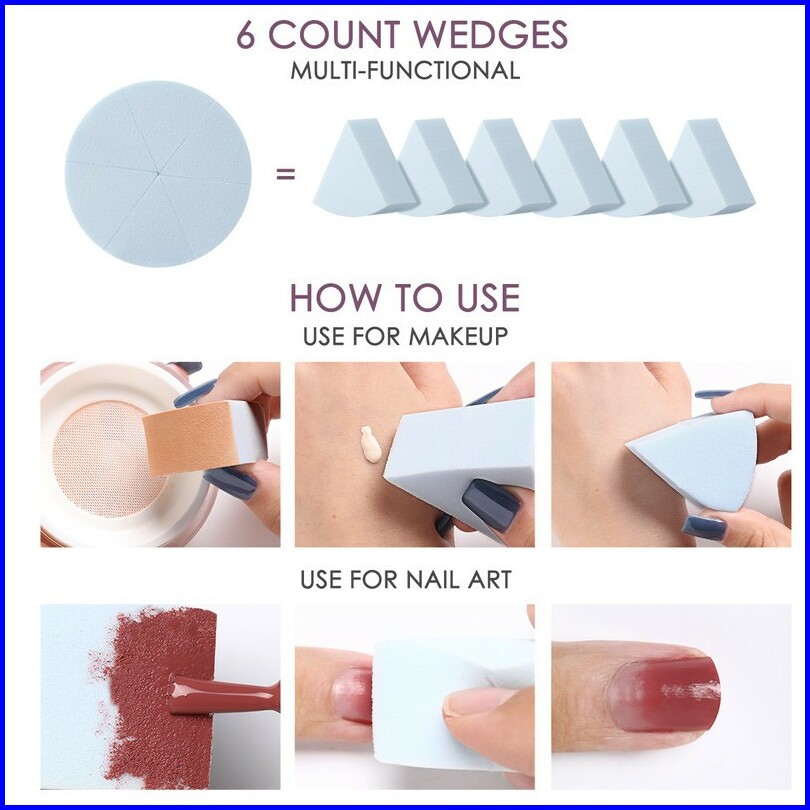 6 COUNT WEDGES
MULTI-FUNCTIONAL

=

HOW TO USE
USE FOR MAKEUP

USE FOR NAIL ART