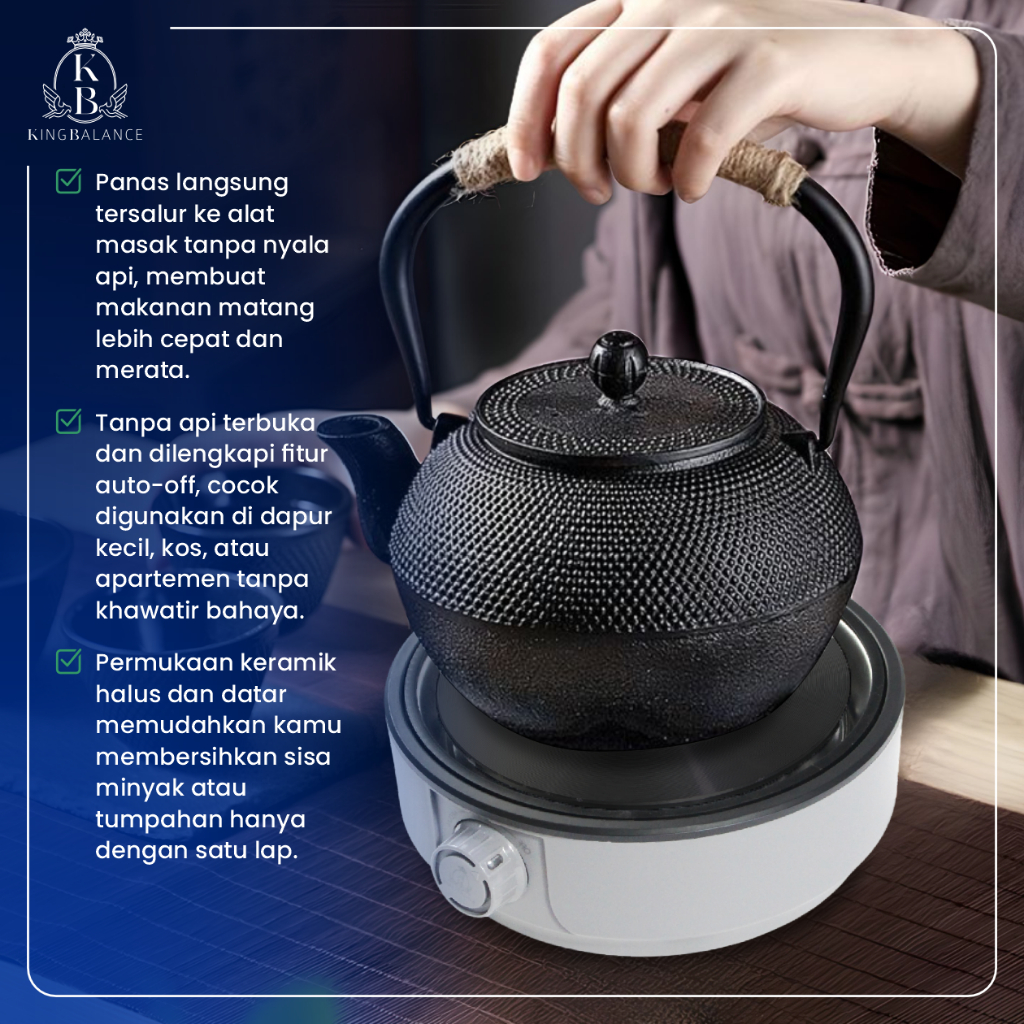 KB
KINGBALANCE

Panas langsung tersalur ke alat masak tanpa nyala api, membuat makanan matang lebih cepat dan merata.

Tanpa api terbuka dan dilengkapi fitur auto-off, cocok digunakan di dapur kecil, kos, atau apartemen tanpa khawatir bahaya.

Permukaan keramik halus dan datar memudahkan kamu membersihkan sisa minyak atau tumpahan hanya dengan satu lap.