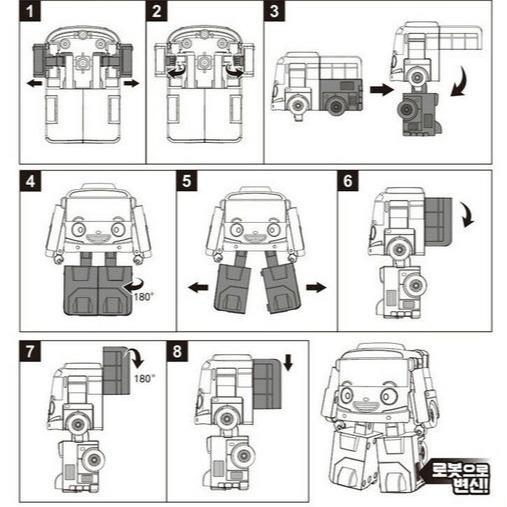 1

2

3

4

180°

5

6

7

180°

8

로봇으로 변신!