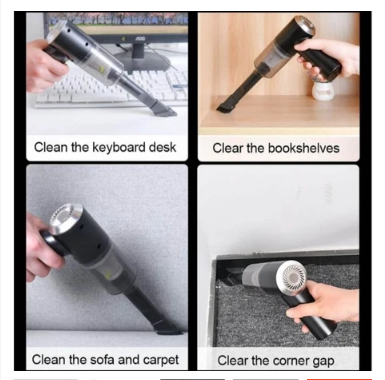 AOC

Clean the keyboard desk

Clear the bookshelves

Clean the sofa and carpet

Clear the corner gap