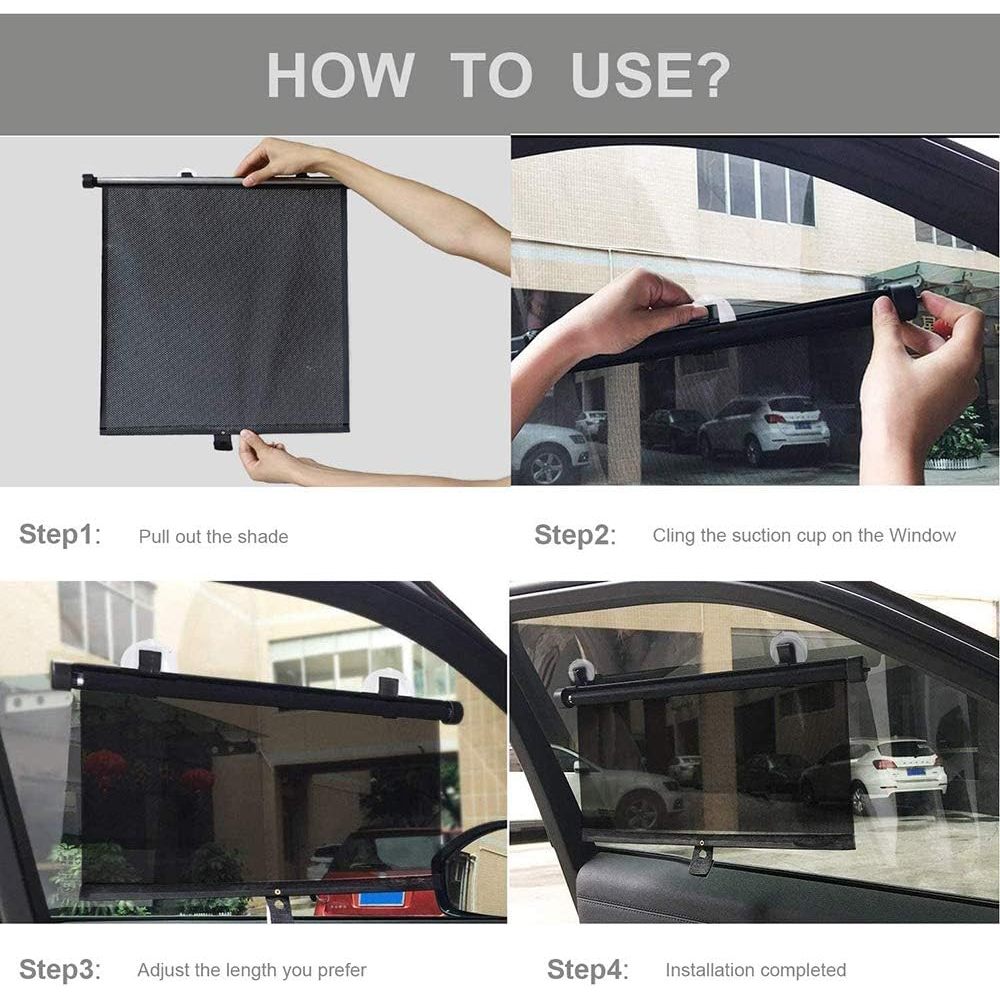 HOW TO USE?

Step1: Pull out the shade

Step2: Cling the suction cup on the Window

Step3: Adjust the length you prefer

Step4: Installation completed