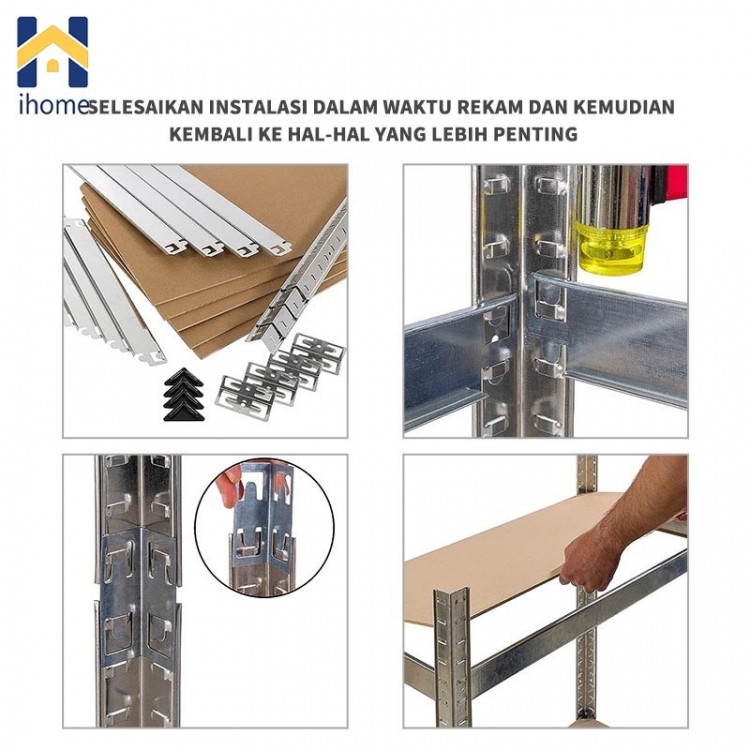 ihome

SELESAIKAN INSTALASI DALAM WAKTU REKAM DAN KEMUDIAN KEMBALI KE HAL-HAL YANG LEBIH PENTING