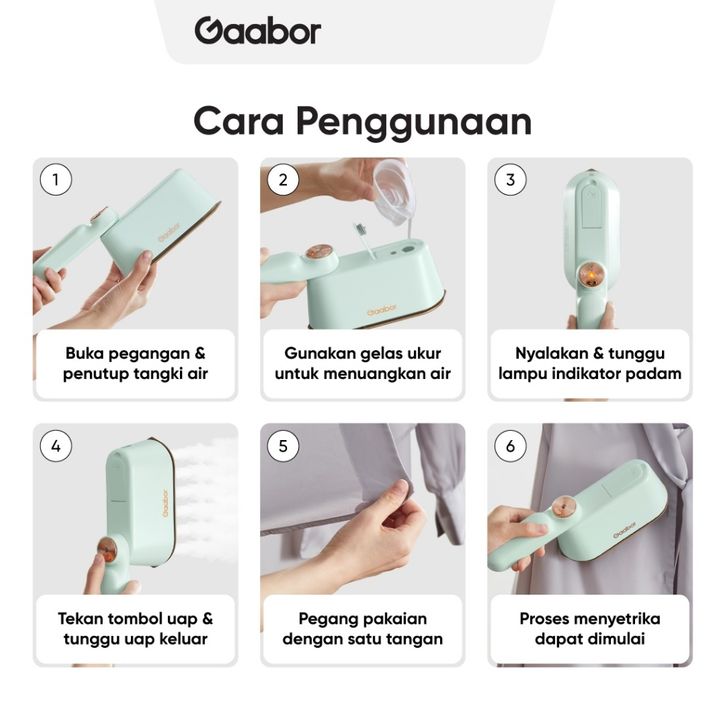 Gaabor

Cara Penggunaan

1

Gaabor

Buka pegangan & penutup tangki air

2

Gaabor

Gunakan gelas ukur untuk menuangkan air

3

Nyalakan & tunggu lampu indikator padam

4

Gaabor

Tekan tombol uap & tunggu uap keluar

5

Pegang pakaian dengan satu tangan

6

Gaabor

Proses menyetrika dapat dimulai