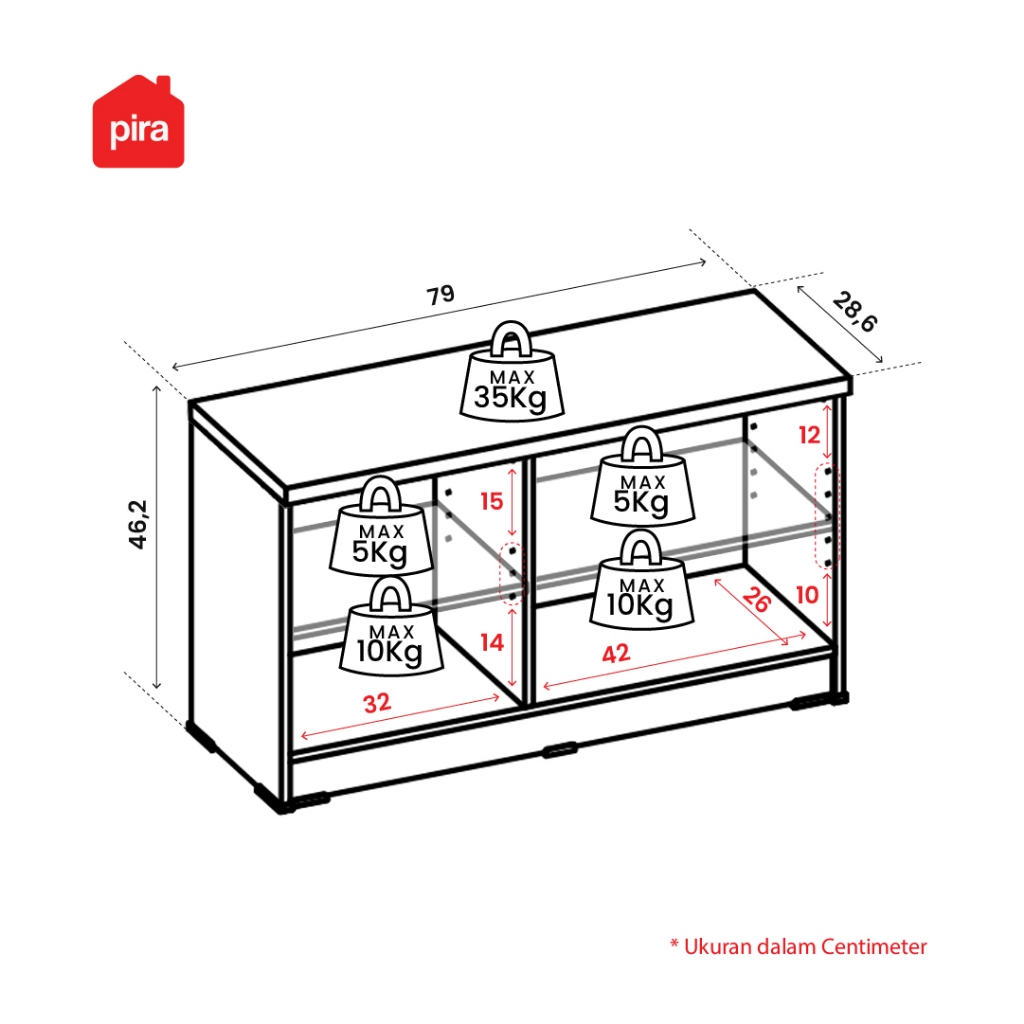 pira

79

28,6

46,2

MAX
35Kg

MAX
5Kg

MAX
10Kg

15

14

32

MAX
5Kg

MAX
10Kg

12

10

26

42

* Ukuran dalam Centimeter