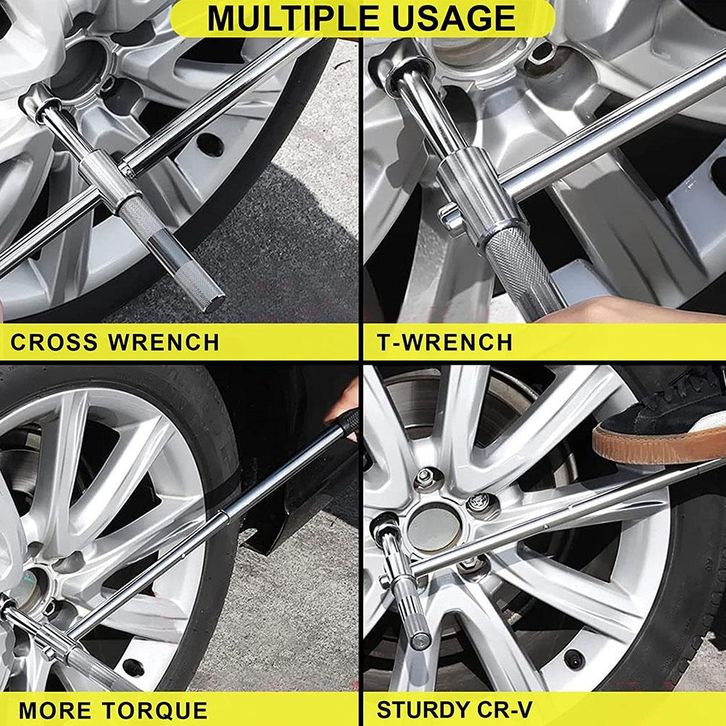 MULTIPLE USAGE

CROSS WRENCH

T-WRENCH

MORE TORQUE

STURDY CR-V