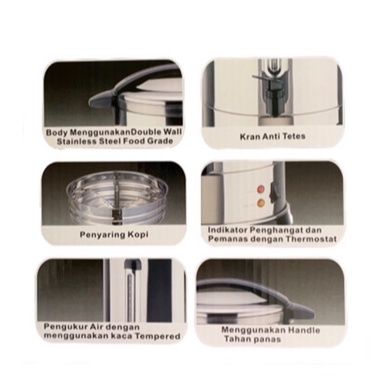 Body MenggunakanDouble Wall Stainless Steel Food Grade

Kran Anti Tetes

Penyaring Kopi

Indikator Penghangat dan Pemanas dengan Thermostat

Pengukur Air dengan menggunakan kaca Tempered

Menggunakan Handle Tahan panas