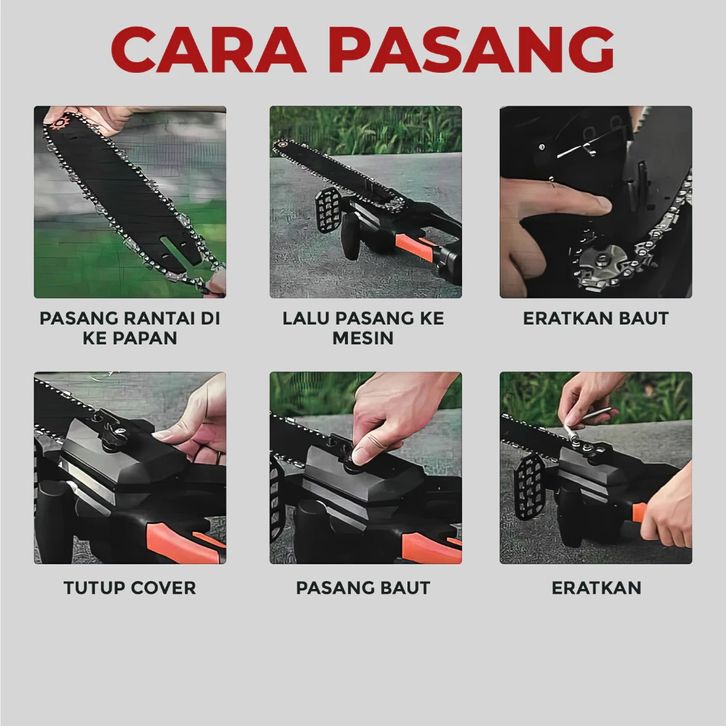 CARA PASANG

PASANG RANTAI DI KE PAPAN

LALU PASANG KE MESIN

ERATKAN BAUT

TUTUP COVER

PASANG BAUT

ERATKAN