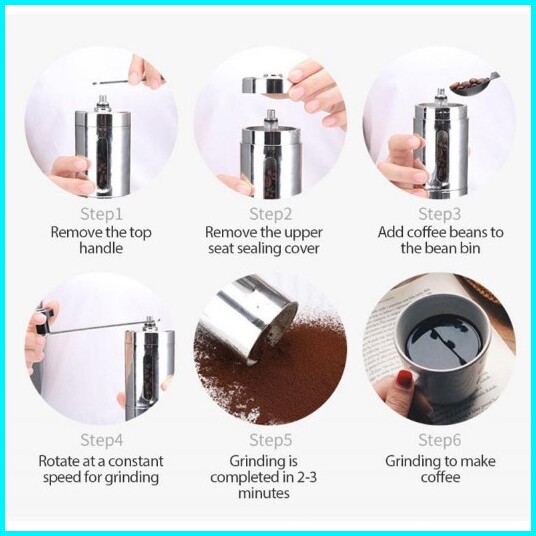 Step1
Remove the top handle

Step2
Remove the upper seat sealing cover

Step3
Add coffee beans to the bean bin

Step4
Rotate at a constant speed for grinding

Step5
Grinding is completed in 2-3 minutes

Step6
Grinding to make coffee